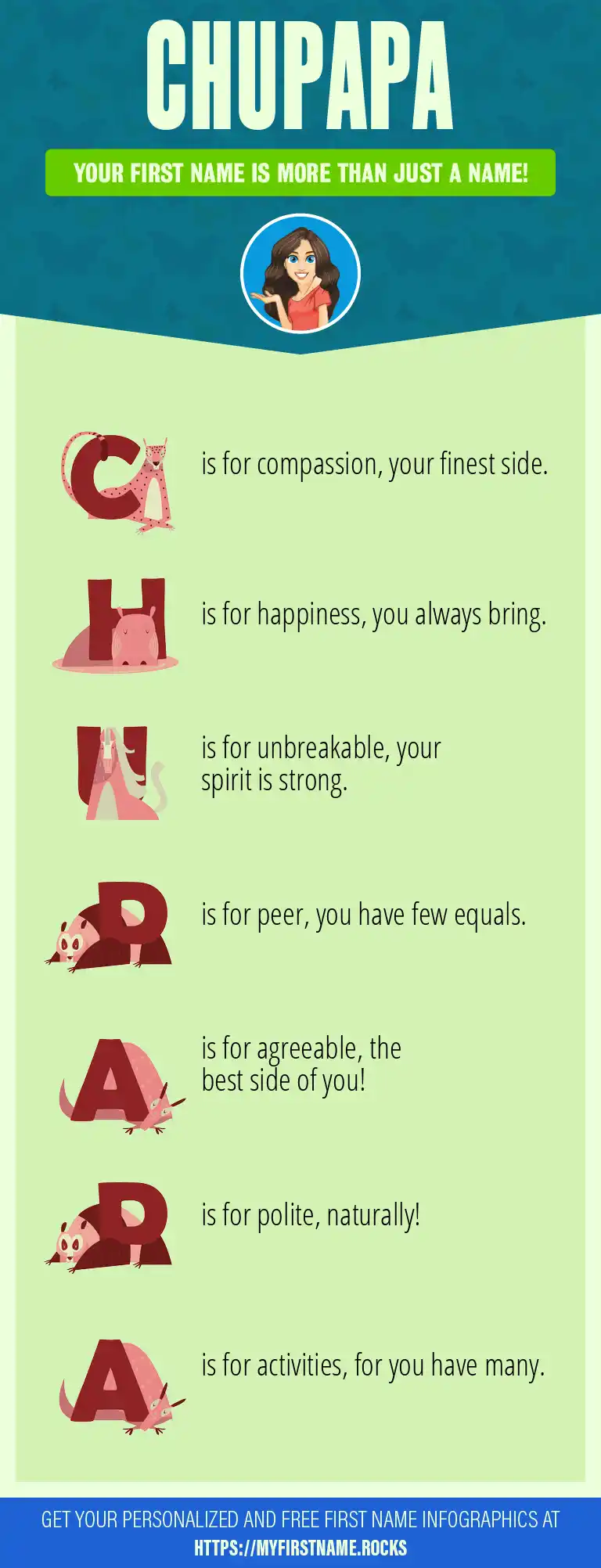 CHUPAPA

YOUR FIRST NAME IS MORE THAN JUST A NAME!

C is for compassion, your finest side.

H is for happiness, you always bring.

U is for unbreakable, your spirit is strong.

P is for peer, you have few equals.

A is for agreeable, the best side of you!

P is for polite, naturally!

A is for activities, for you have many.

GET YOUR PERSONALIZED AND FREE FIRST NAME INFOGRAPHICS AT HTTPS://MYFIRSTNAME.ROCKS