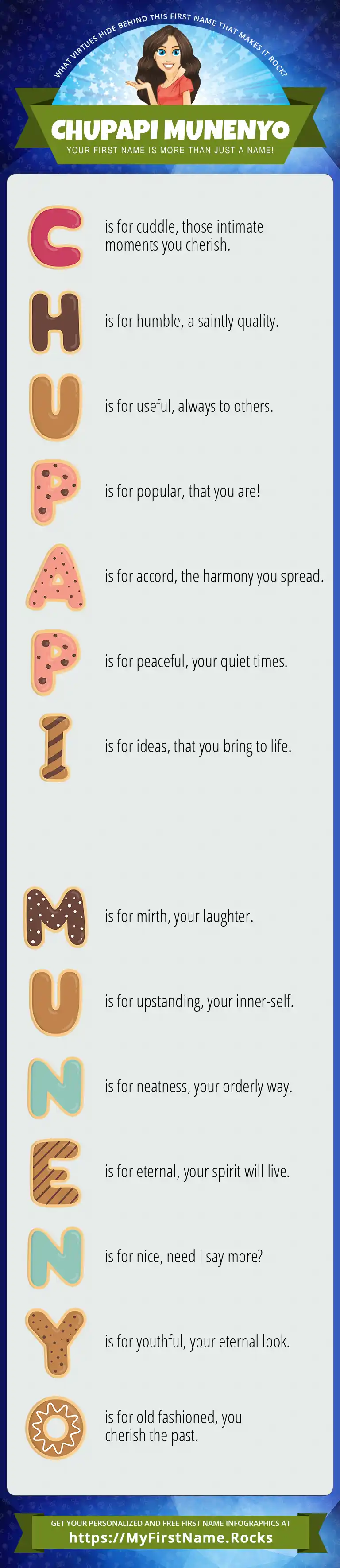 WHAT VIRTUES HIDE BEHIND THIS FIRST NAME THAT MAKES IT ROCK?

CHUPAPI MUNENYO

YOUR FIRST NAME IS MORE THAN JUST A NAME!

C is for cuddle, those intimate moments you cherish.

H is for humble, a saintly quality.

U is for useful, always to others.

P is for popular, that you are!

A is for accord, the harmony you spread.

P is for peaceful, your quiet times.

I is for ideas, that you bring to life.

M is for mirth, your laughter.

U is for upstanding, your inner-self.

N is for neatness, your orderly way.

E is for eternal, your spirit will live.

N is for nice, need I say more?

Y is for youthful, your eternal look.

O is for old fashioned, you cherish the past.

GET YOUR PERSONALIZED AND FREE FIRST NAME INFOGRAPHICS AT

https://MyFirstName.Rocks