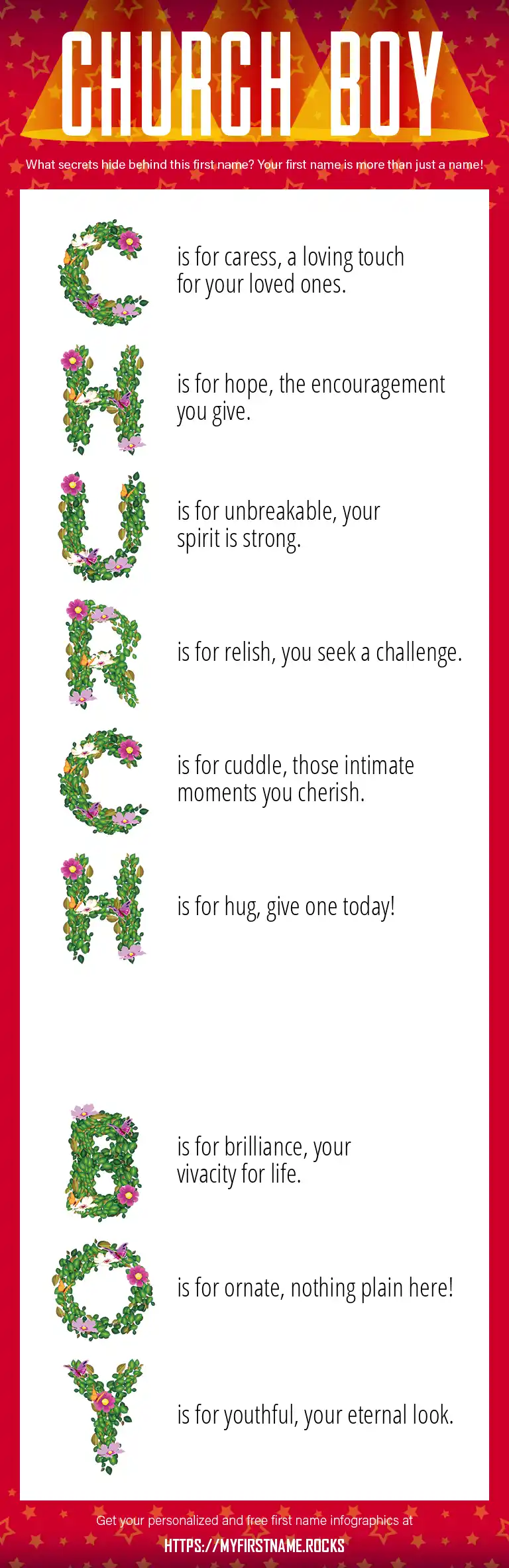 CHURCH BOY

What secrets hide behind this first name? Your first name is more than just a name!

C is for caress, a loving touch for your loved ones.

H is for hope, the encouragement you give.

U is for unbreakable, your spirit is strong.

R is for relish, you seek a challenge.

C is for cuddle, those intimate moments you cherish.

H is for hug, give one today!

B is for brilliance, your vivacity for life.

O is for ornate, nothing plain here!

Y is for youthful, your eternal look.

Get your personalized and free first name infographics at

HTTPS://MYFIRSTNAME.ROCKS