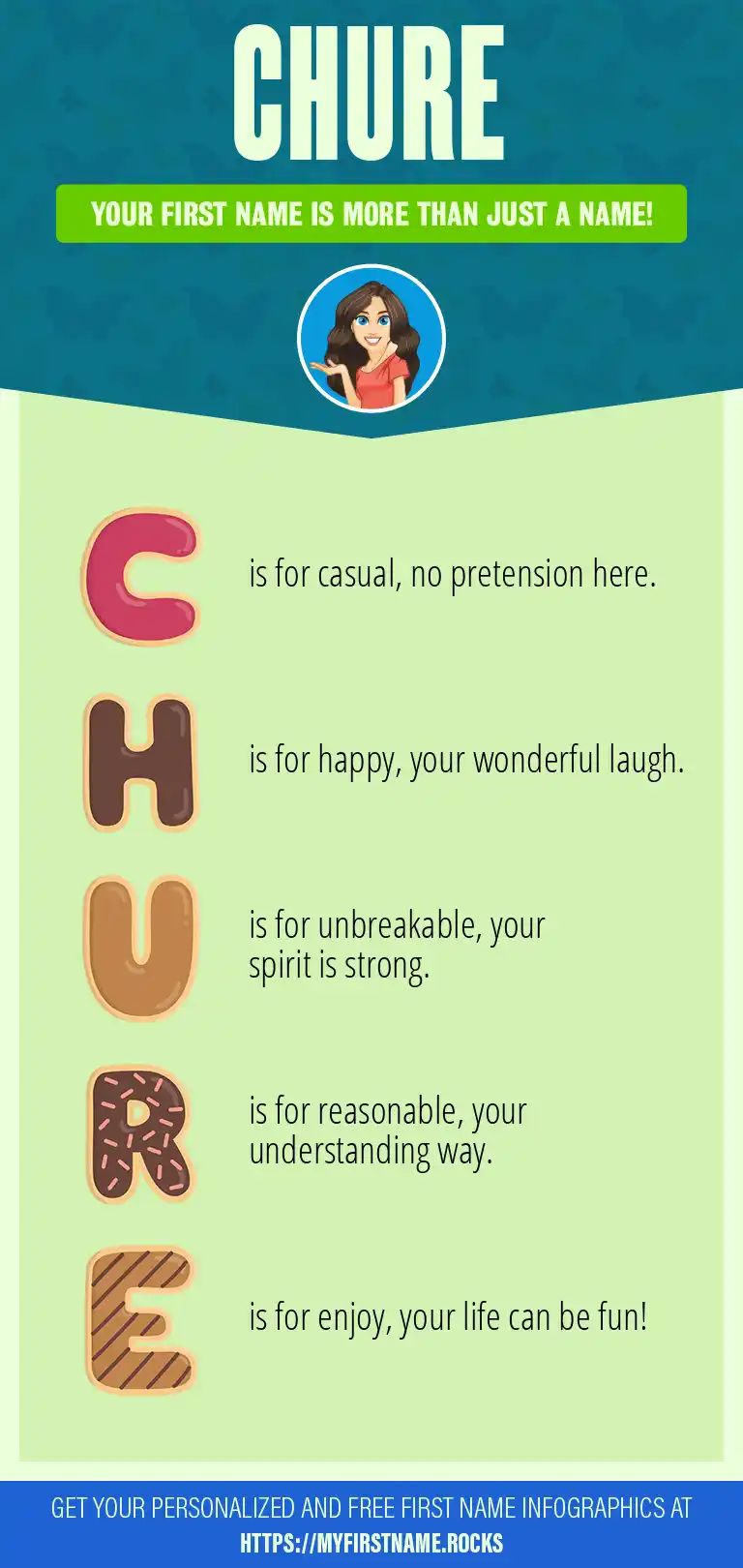 CHURE

YOUR FIRST NAME IS MORE THAN JUST A NAME!

C is for casual, no pretension here.

H is for happy, your wonderful laugh.

U is for unbreakable, your spirit is strong.

R is for reasonable, your understanding way.

E is for enjoy, your life can be fun!

GET YOUR PERSONALIZED AND FREE FIRST NAME INFOGRAPHICS AT HTTPS://MYFIRSTNAME.ROCKS