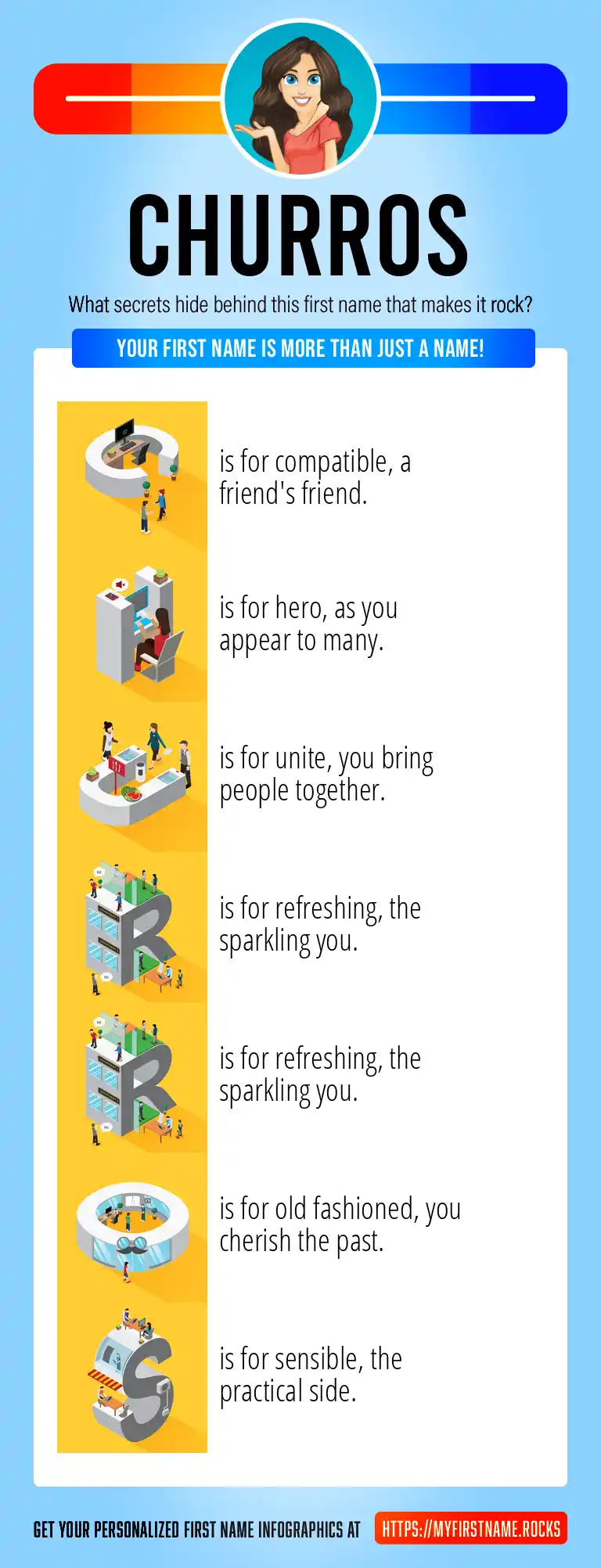 CHURROS

What secrets hide behind this first name that makes it rock?

YOUR FIRST NAME IS MORE THAN JUST A NAME!

C is for compatible, a friend's friend.

H is for hero, as you appear to many.

U is for unite, you bring people together.

R is for refreshing, the sparkling you.

R is for refreshing, the sparkling you.

O is for old fashioned, you cherish the past.

S is for sensible, the practical side.

GET YOUR PERSONALIZED FIRST NAME INFOGRAPHICS AT HTTPS://MYFIRSTNAME.ROCKS