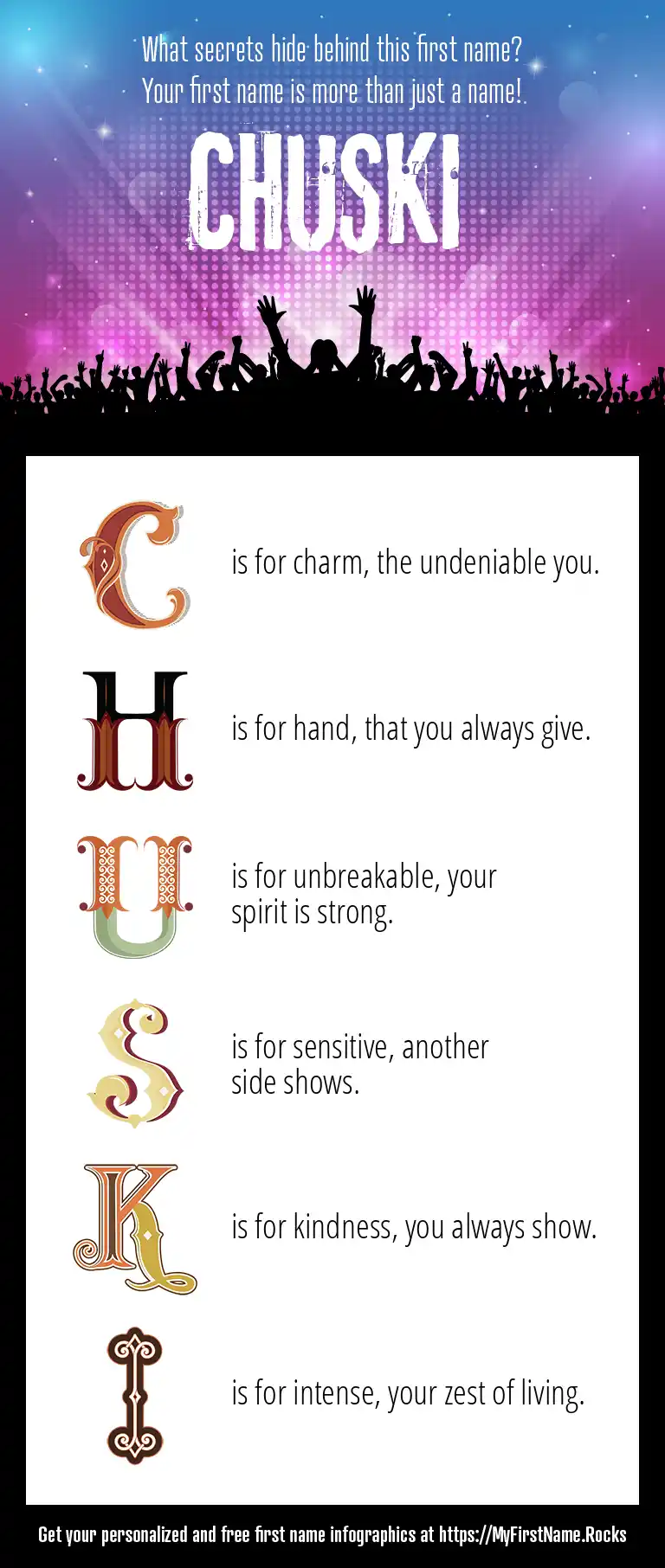 What secrets hide behind this first name?
Your first name is more than just a name!

CHUSKI

C is for charm, the undeniable you.

H is for hand, that you always give.

U is for unbreakable, your spirit is strong.

S is for sensitive, another side shows.

K is for kindness, you always show.

I is for intense, your zest of living.

Get your personalized and free first name infographics at https://MyFirstName.Rocks