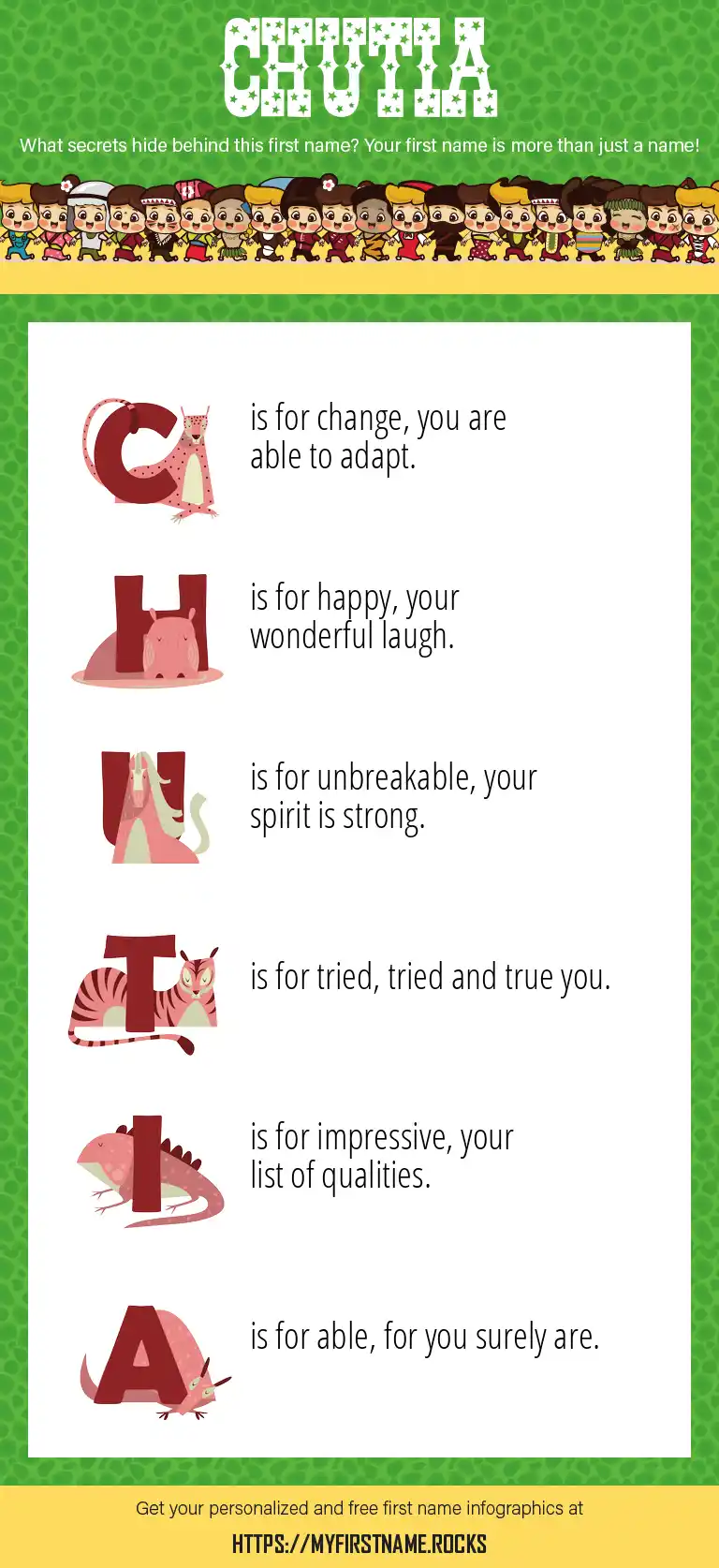 CHUTIA

What secrets hide behind this first name? Your first name is more than just a name!

C is for change, you are able to adapt.

H is for happy, your wonderful laugh.

U is for unbreakable, your spirit is strong.

T is for tried, tried and true you.

I is for impressive, your list of qualities.

A is for able, for you surely are.

Get your personalized and free first name infographics at

HTTPS://MYFIRSTNAME.ROCKS