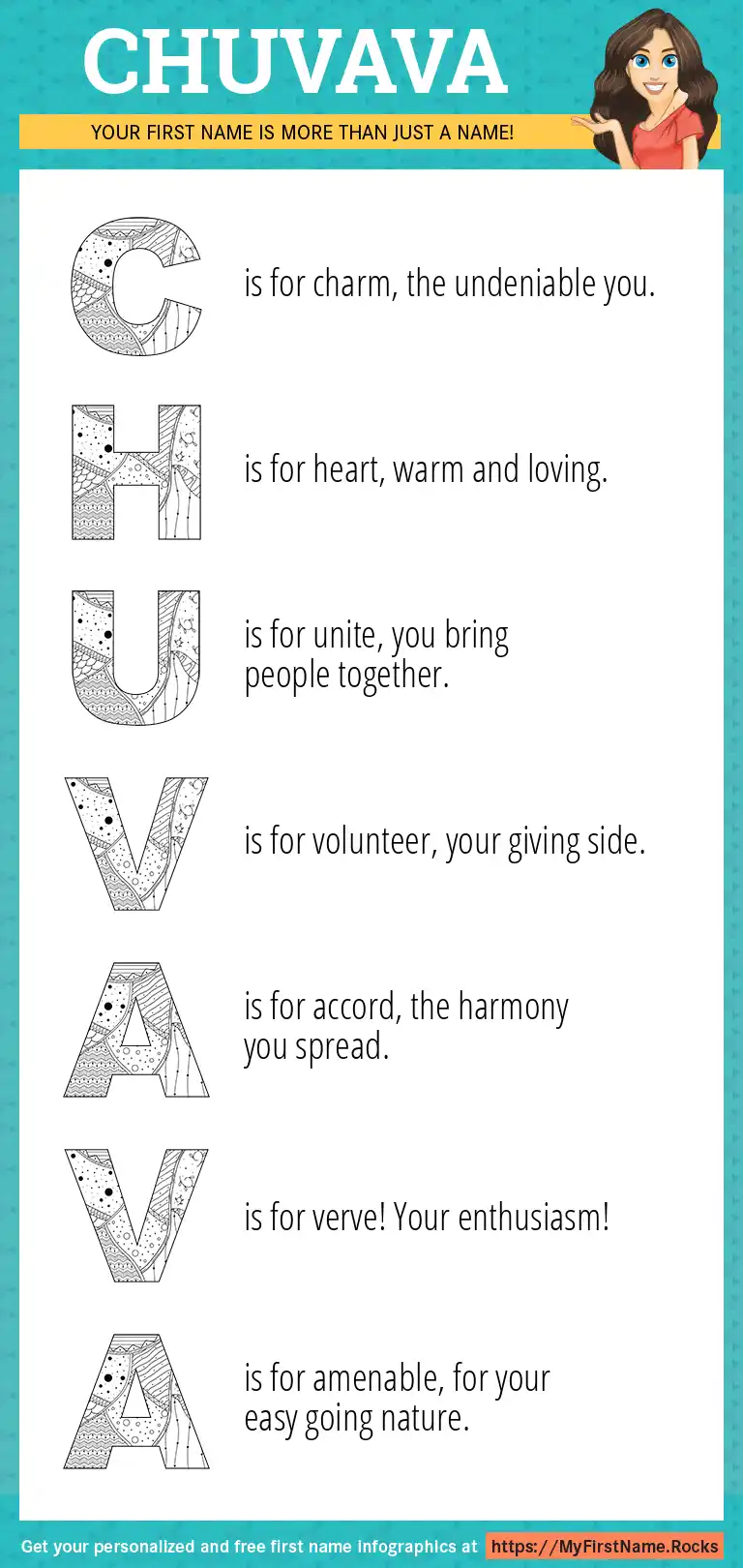 CHUVAVA

YOUR FIRST NAME IS MORE THAN JUST A NAME!

C is for charm, the undeniable you.

H is for heart, warm and loving.

U is for unite, you bring people together.

V is for volunteer, your giving side.

A is for accord, the harmony you spread.

V is for verve! Your enthusiasm!

A is for amenable, for your easy going nature.

Get your personalized and free first name infographics at https://MyFirstName.Rocks