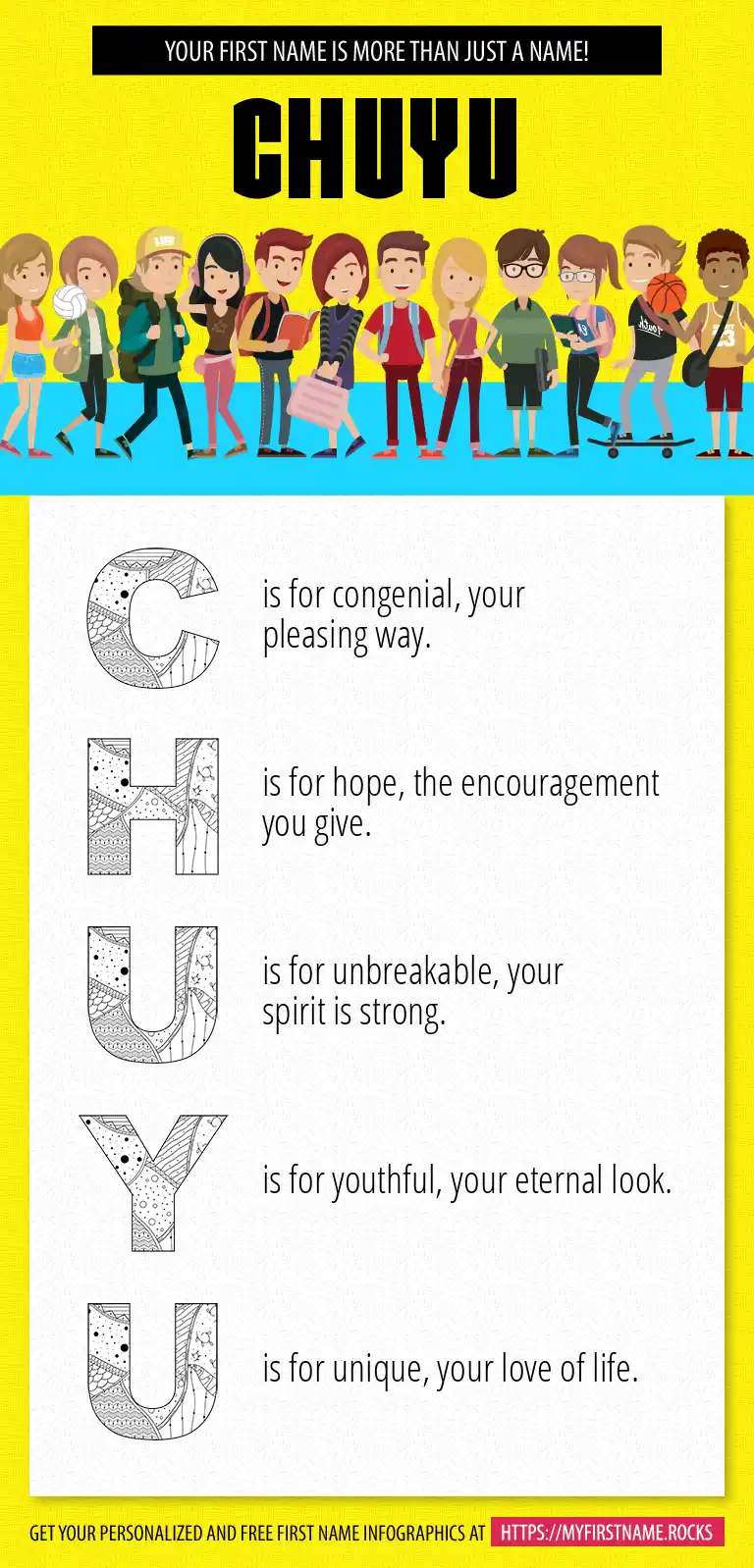 YOUR FIRST NAME IS MORE THAN JUST A NAME!

CHUYU

C is for congenial, your pleasing way.

H is for hope, the encouragement you give.

U is for unbreakable, your spirit is strong.

Y is for youthful, your eternal look.

U is for unique, your love of life.

GET YOUR PERSONALIZED AND FREE FIRST NAME INFOGRAPHICS AT HTTPS://MYFIRSTNAME.ROCKS