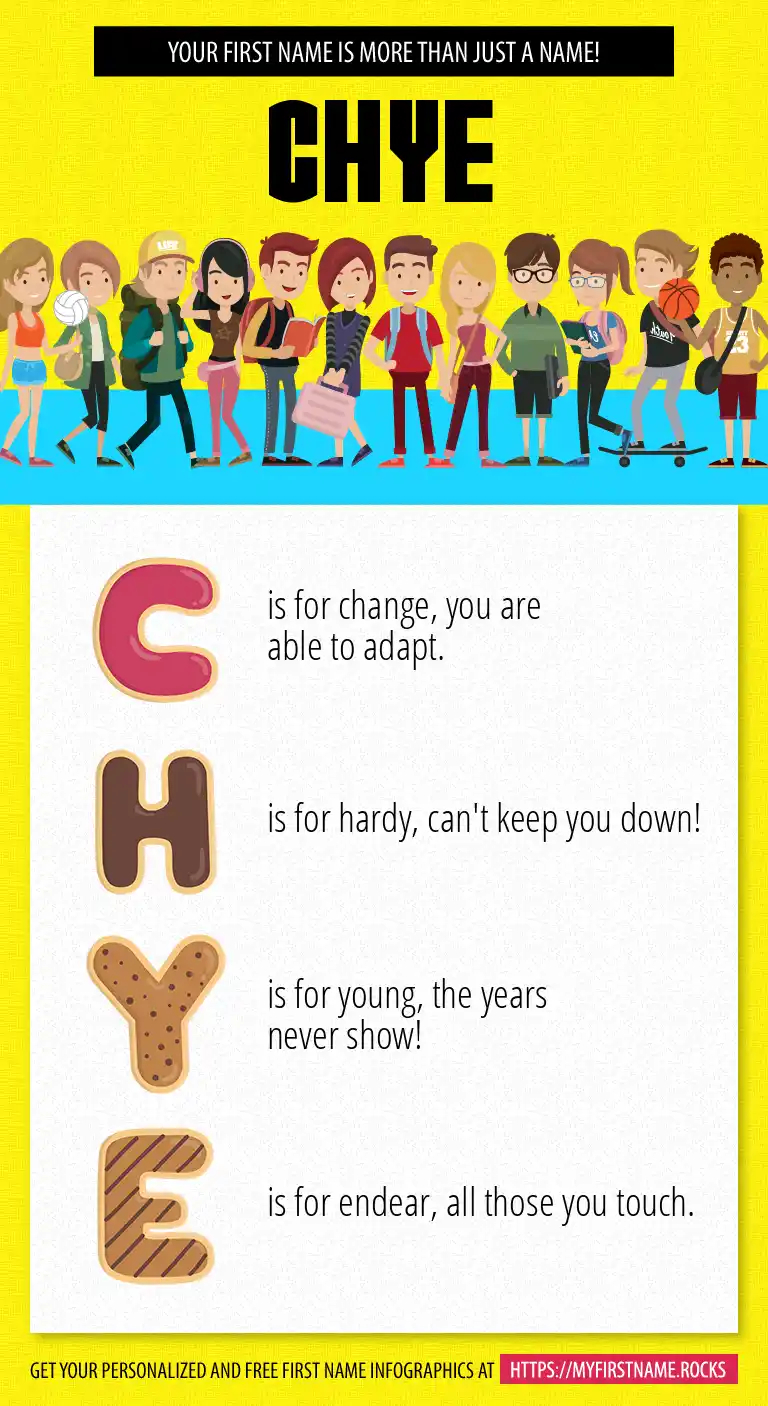 YOUR FIRST NAME IS MORE THAN JUST A NAME!

CHYE

C is for change, you are able to adapt.

H is for hardy, can't keep you down!

Y is for young, the years never show!

E is for endear, all those you touch.

GET YOUR PERSONALIZED AND FREE FIRST NAME INFOGRAPHICS AT HTTPS://MYFIRSTNAME.ROCKS