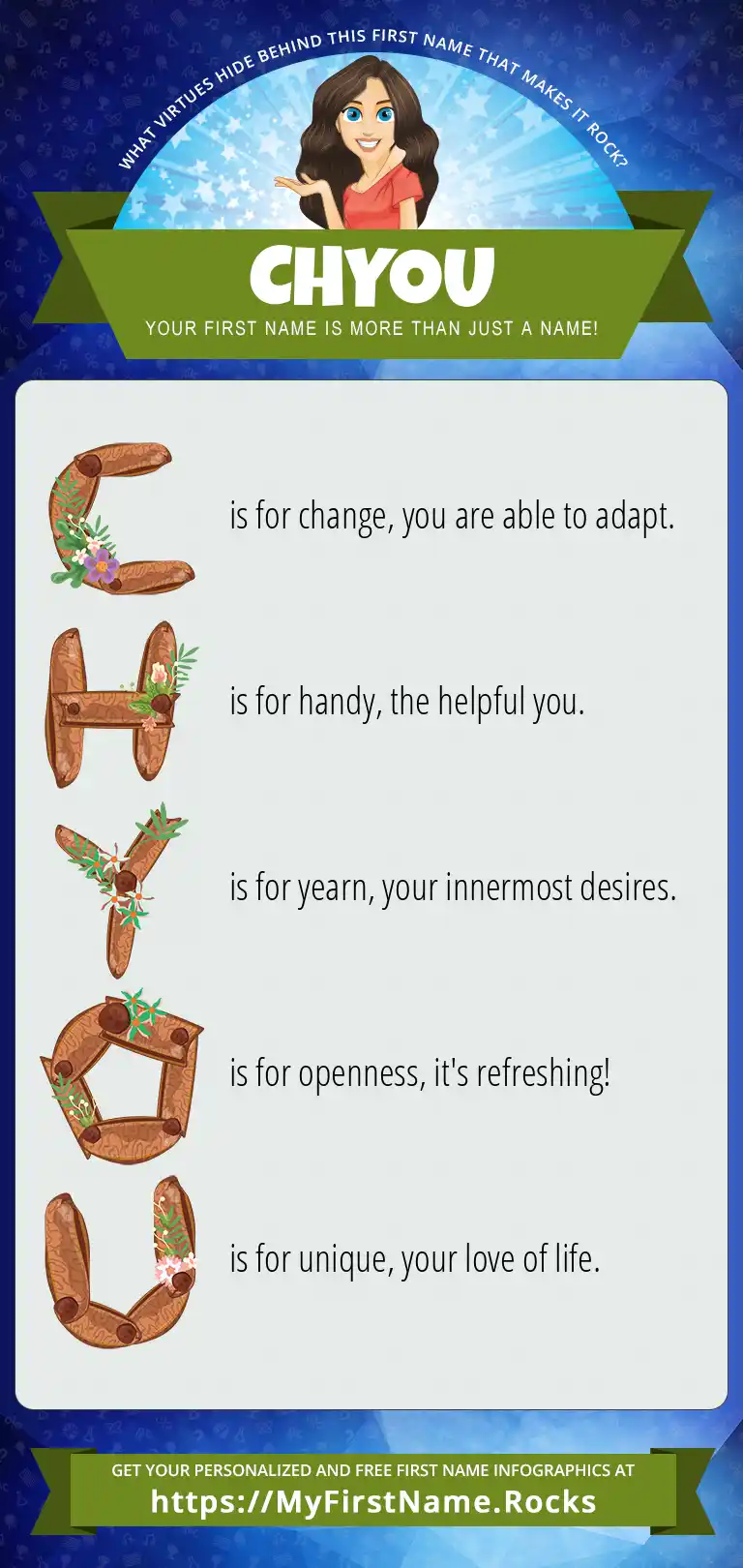 WHAT VIRTUES HIDE BEHIND THIS FIRST NAME THAT MAKES IT ROCK?

CHYOU

YOUR FIRST NAME IS MORE THAN JUST A NAME!

C is for change, you are able to adapt.

H is for handy, the helpful you.

Y is for yearn, your innermost desires.

O is for openness, it's refreshing!

U is for unique, your love of life.

GET YOUR PERSONALIZED AND FREE FIRST NAME INFOGRAPHICS AT
https://MyFirstName.Rocks