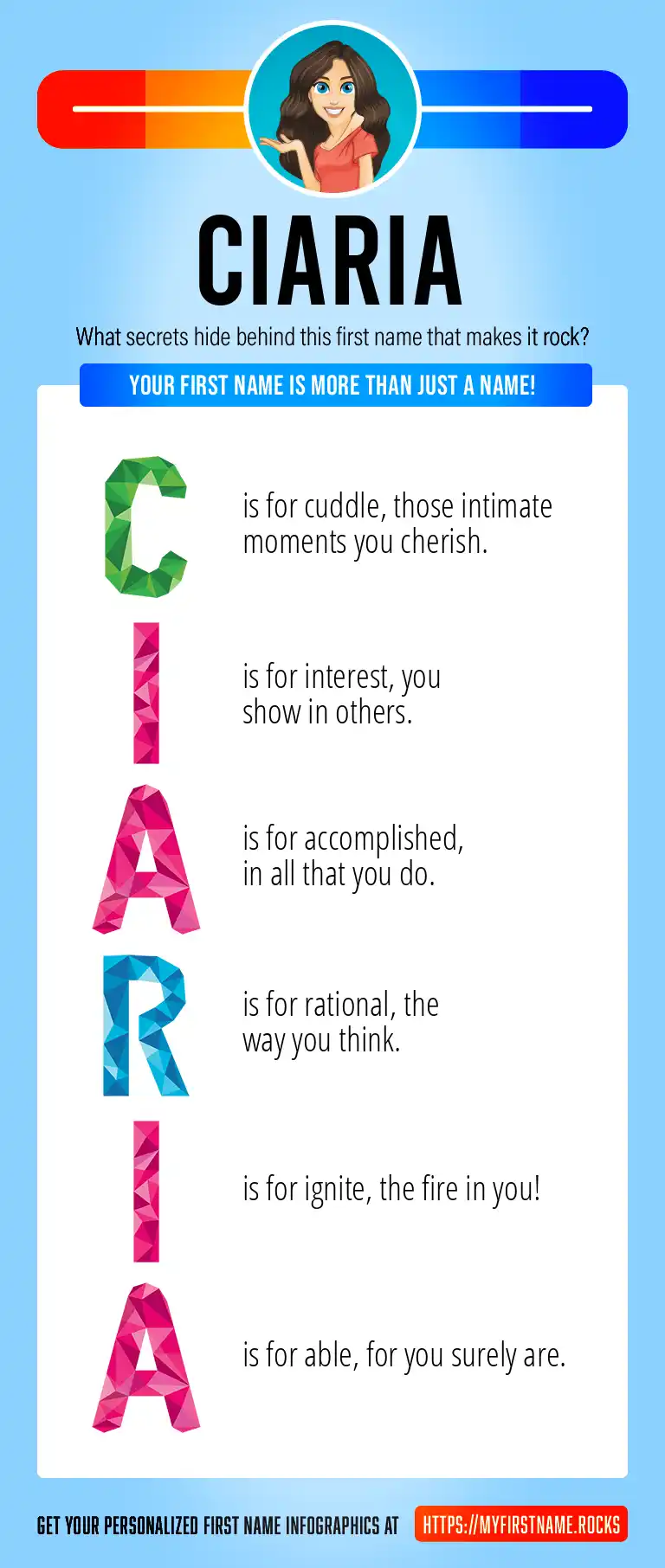 CIARIA

What secrets hide behind this first name that makes it rock?

YOUR FIRST NAME IS MORE THAN JUST A NAME!

C is for cuddle, those intimate moments you cherish.

I is for interest, you show in others.

A is for accomplished, in all that you do.

R is for rational, the way you think.

I is for ignite, the fire in you!

A is for able, for you surely are.

GET YOUR PERSONALIZED FIRST NAME INFOGRAPHICS AT HTTPS://MYFIRSTNAME.ROCKS