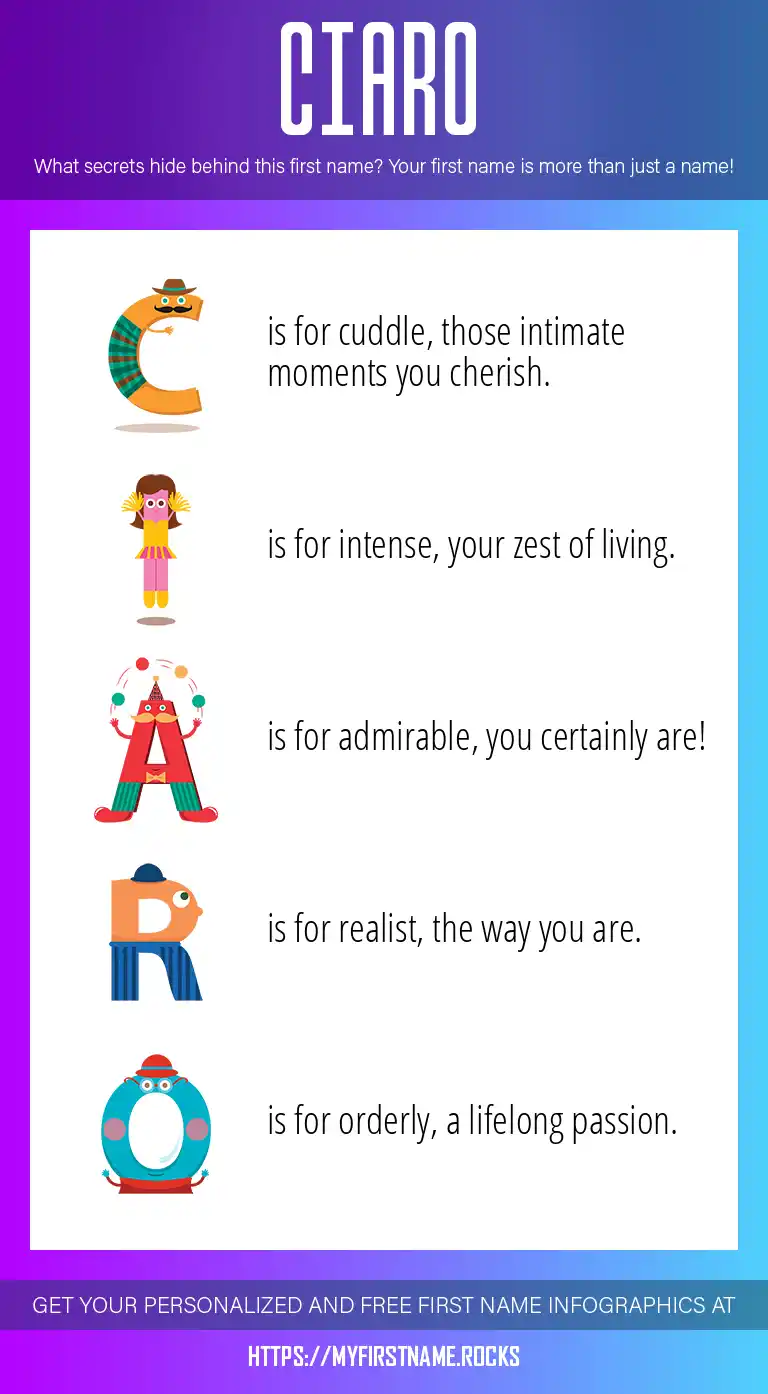 CIARO

What secrets hide behind this first name? Your first name is more than just a name!

C is for cuddle, those intimate moments you cherish.

I is for intense, your zest of living.

A is for admirable, you certainly are!

R is for realist, the way you are.

O is for orderly, a lifelong passion.

GET YOUR PERSONALIZED AND FREE FIRST NAME INFOGRAPHICS AT

HTTPS://MYFIRSTNAME.ROCKS