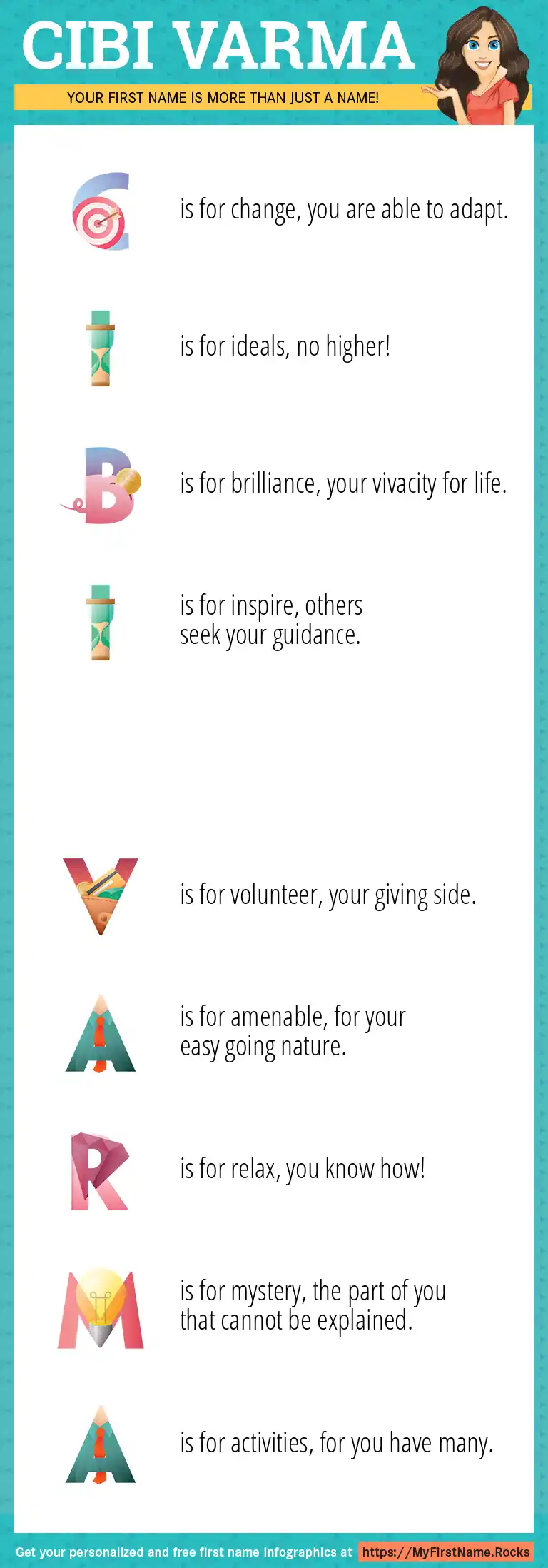 CIBI VARMA

YOUR FIRST NAME IS MORE THAN JUST A NAME!

C is for change, you are able to adapt.

I is for ideals, no higher!

B is for brilliance, your vivacity for life.

I is for inspire, others seek your guidance.

V is for volunteer, your giving side.

A is for amenable, for your easy going nature.

R is for relax, you know how!

M is for mystery, the part of you that cannot be explained.

A is for activities, for you have many.

Get your personalized and free first name infographics at https://MyFirstName.Rocks