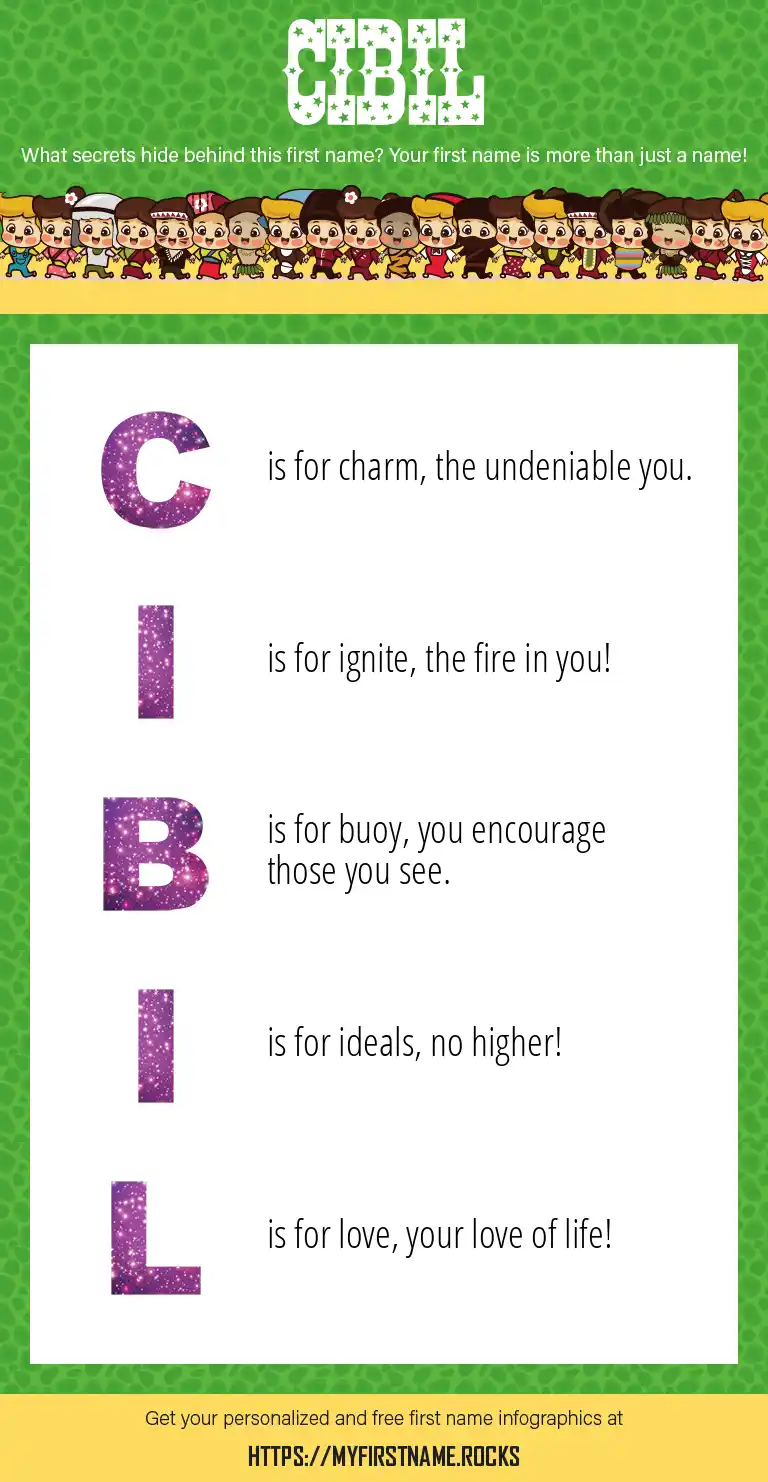 CIBIL

What secrets hide behind this first name? Your first name is more than just a name!

C is for charm, the undeniable you.

I is for ignite, the fire in you!

B is for buoy, you encourage those you see.

I is for ideals, no higher!

L is for love, your love of life!

Get your personalized and free first name infographics at

HTTPS://MYFIRSTNAME.ROCKS