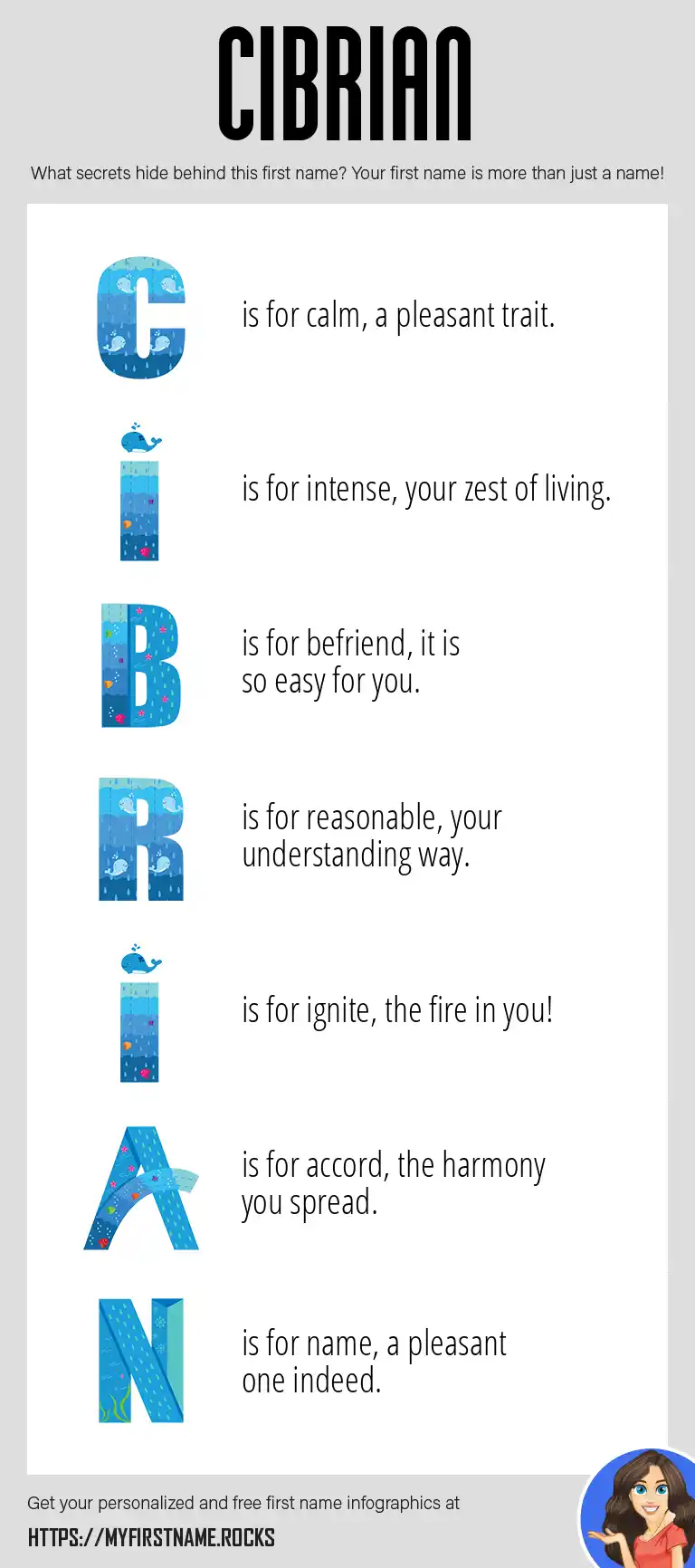 CIBRIAN

What secrets hide behind this first name? Your first name is more than just a name!

C is for calm, a pleasant trait.

I is for intense, your zest of living.

B is for befriend, it is so easy for you.

R is for reasonable, your understanding way.

I is for ignite, the fire in you!

A is for accord, the harmony you spread.

N is for name, a pleasant one indeed.

Get your personalized and free first name infographics at

HTTPS://MYFIRSTNAME.ROCKS