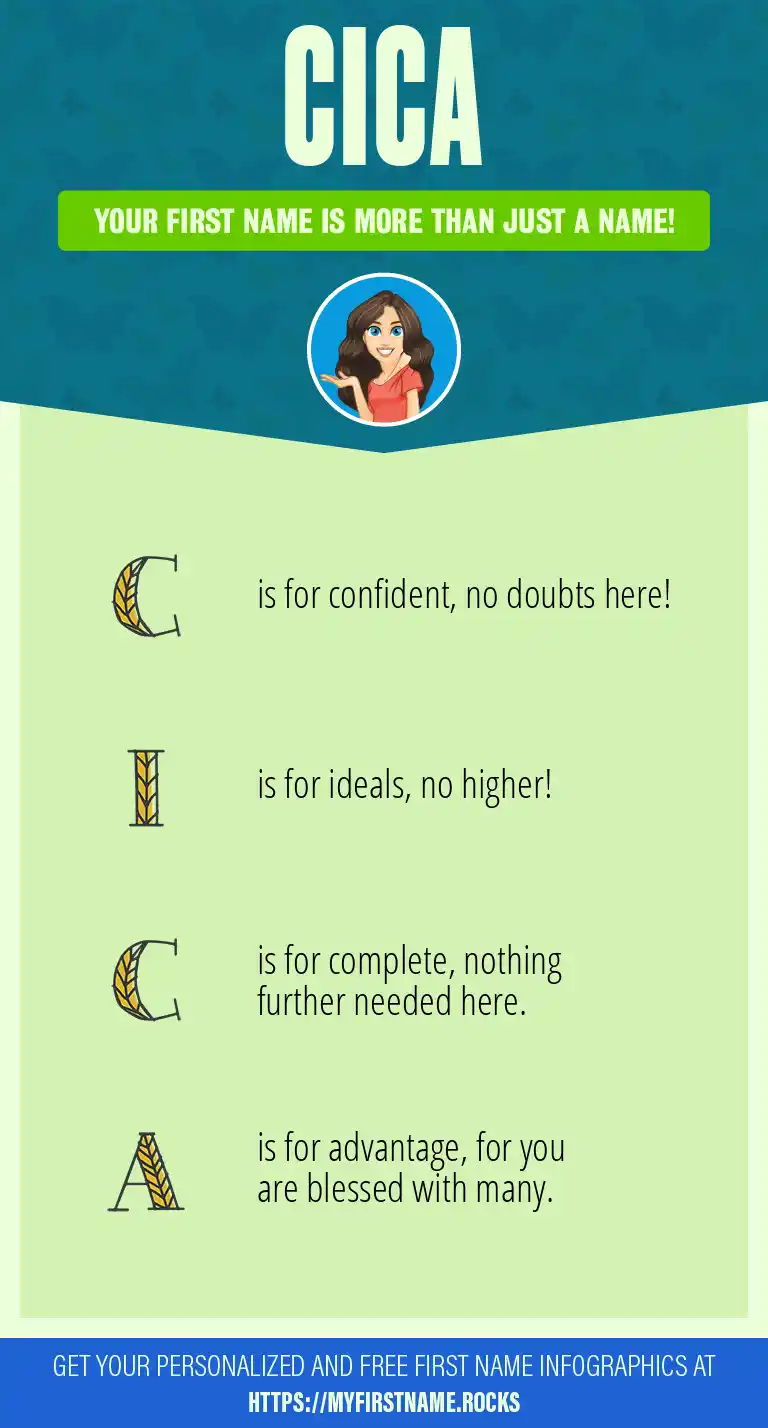 CICA

YOUR FIRST NAME IS MORE THAN JUST A NAME!

C is for confident, no doubts here!

I is for ideals, no higher!

C is for complete, nothing further needed here.

A is for advantage, for you are blessed with many.

GET YOUR PERSONALIZED AND FREE FIRST NAME INFOGRAPHICS AT HTTPS://MYFIRSTNAME.ROCKS