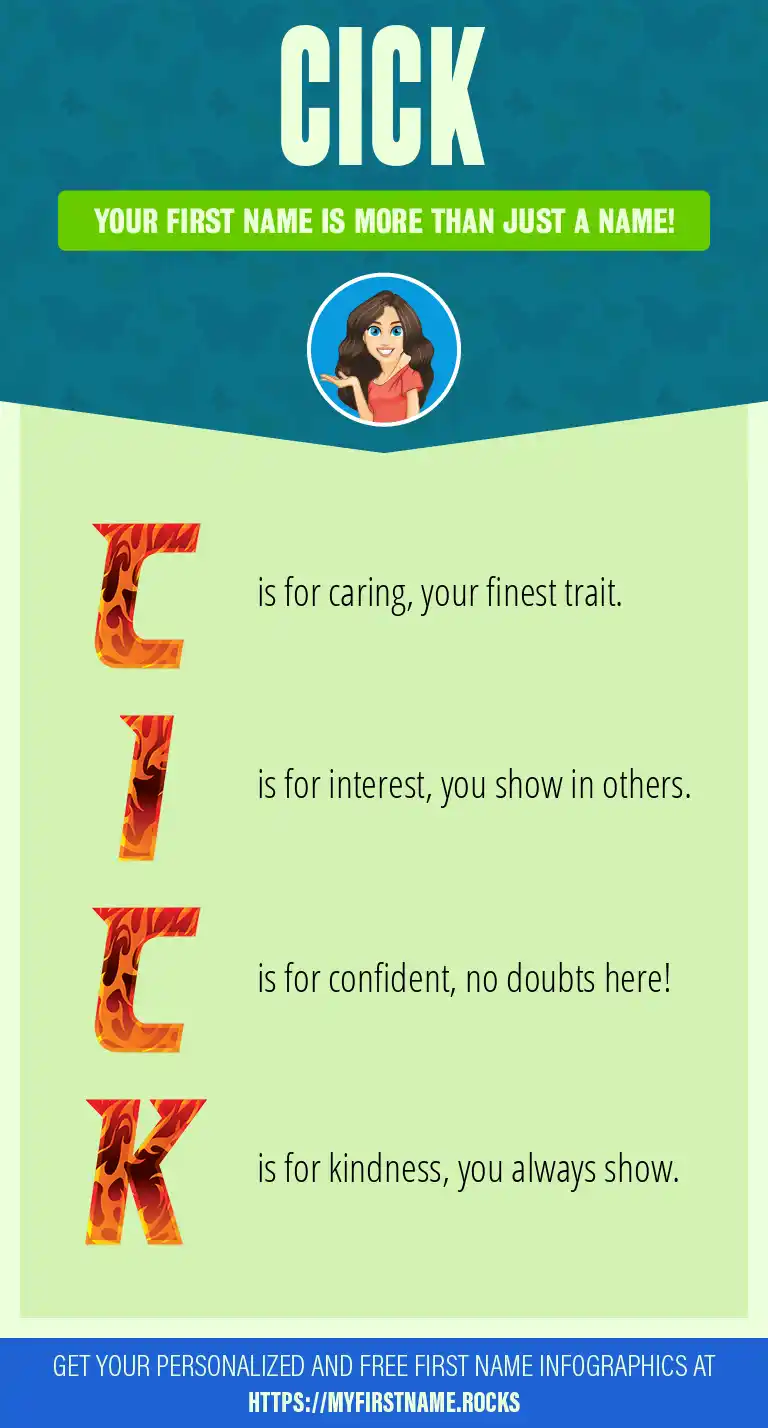 CICK

YOUR FIRST NAME IS MORE THAN JUST A NAME!

C is for caring, your finest trait.

I is for interest, you show in others.

C is for confident, no doubts here!

K is for kindness, you always show.

GET YOUR PERSONALIZED AND FREE FIRST NAME INFOGRAPHICS AT HTTPS://MYFIRSTNAME.ROCKS