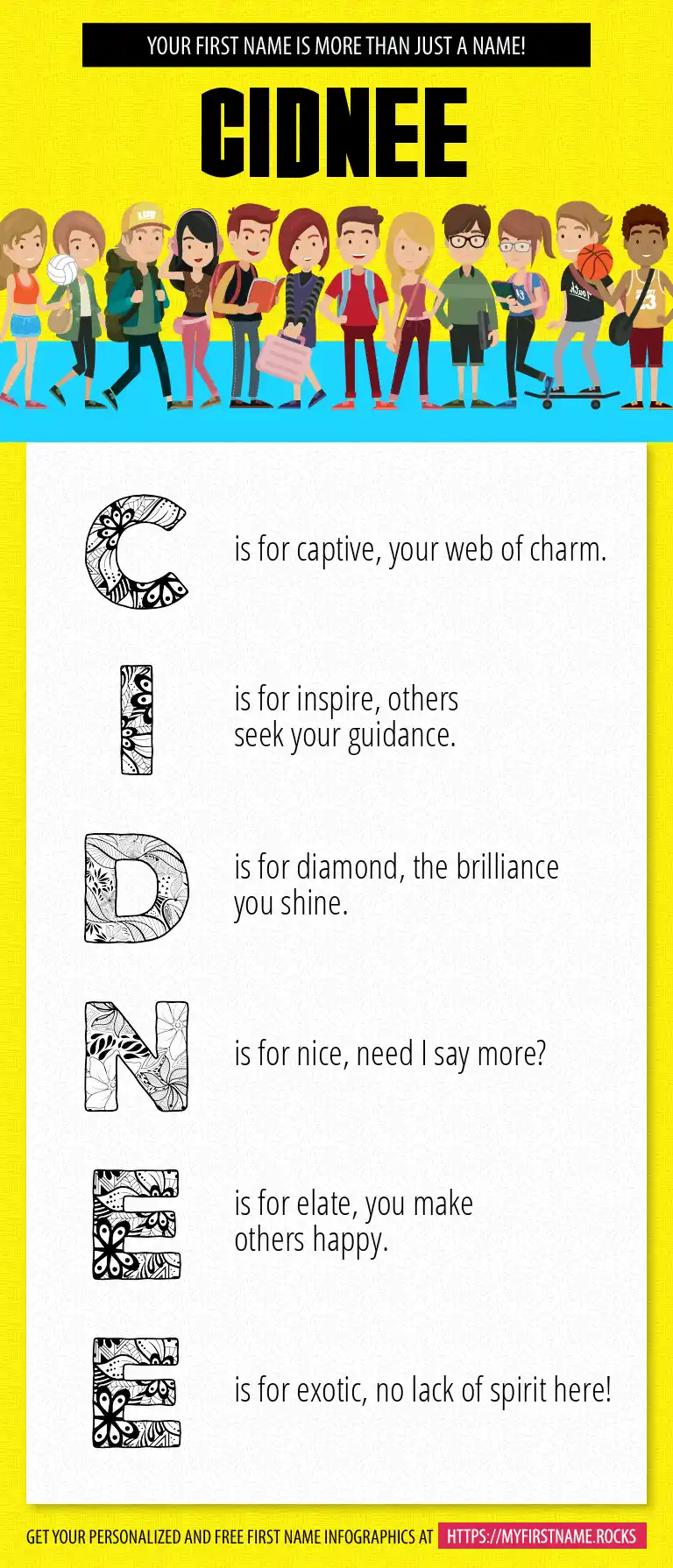 YOUR FIRST NAME IS MORE THAN JUST A NAME!

CIDNEE

C is for captive, your web of charm.

I is for inspire, others seek your guidance.

D is for diamond, the brilliance you shine.

N is for nice, need I say more?

E is for elate, you make others happy.

E is for exotic, no lack of spirit here!

GET YOUR PERSONALIZED AND FREE FIRST NAME INFOGRAPHICS AT HTTPS://MYFIRSTNAME.ROCKS