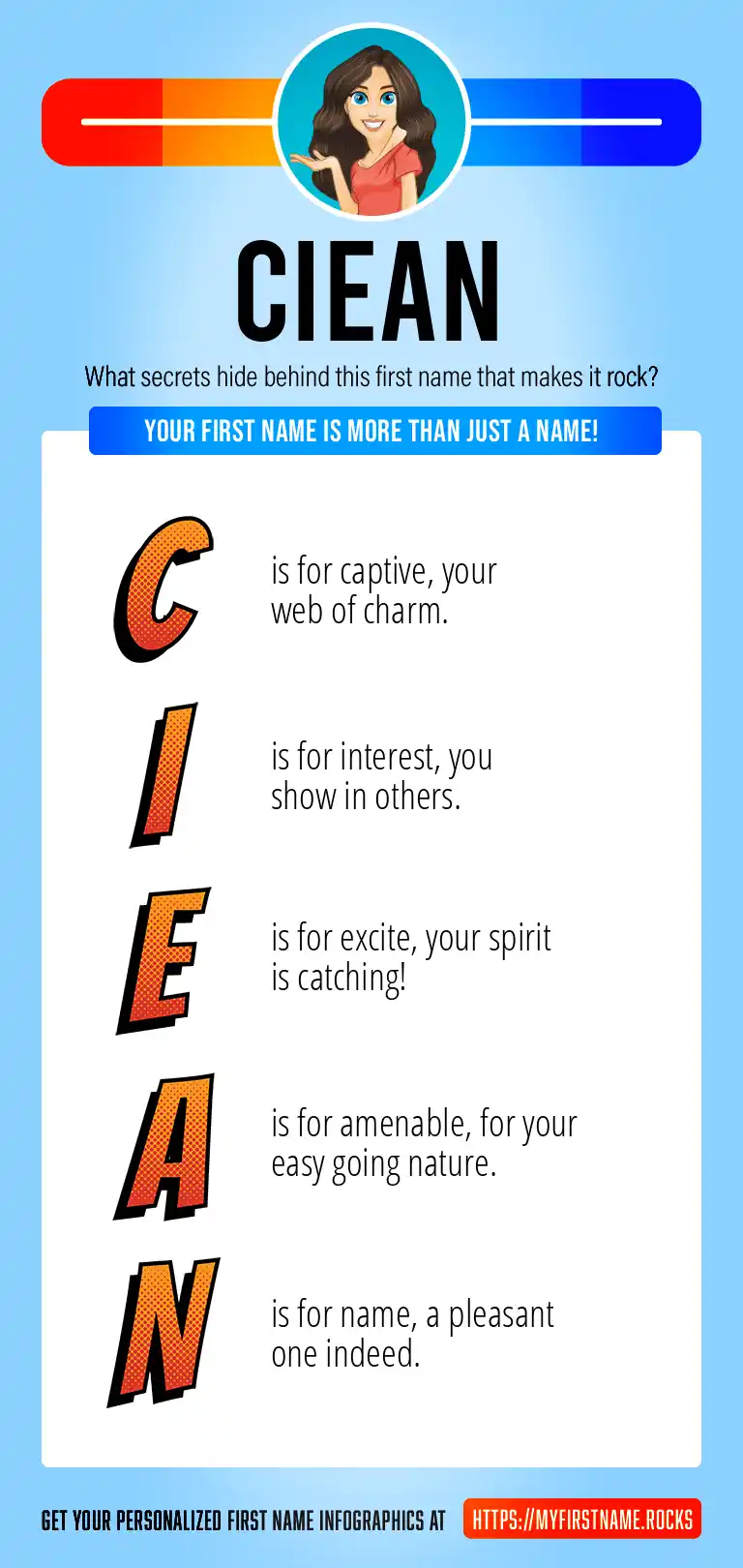 CIEAN

What secrets hide behind this first name that makes it rock?

YOUR FIRST NAME IS MORE THAN JUST A NAME!

C is for captive, your web of charm.

I is for interest, you show in others.

E is for excite, your spirit is catching!

A is for amenable, for your easy going nature.

N is for name, a pleasant one indeed.

GET YOUR PERSONALIZED FIRST NAME INFOGRAPHICS AT HTTPS://MYFIRSTNAME.ROCKS