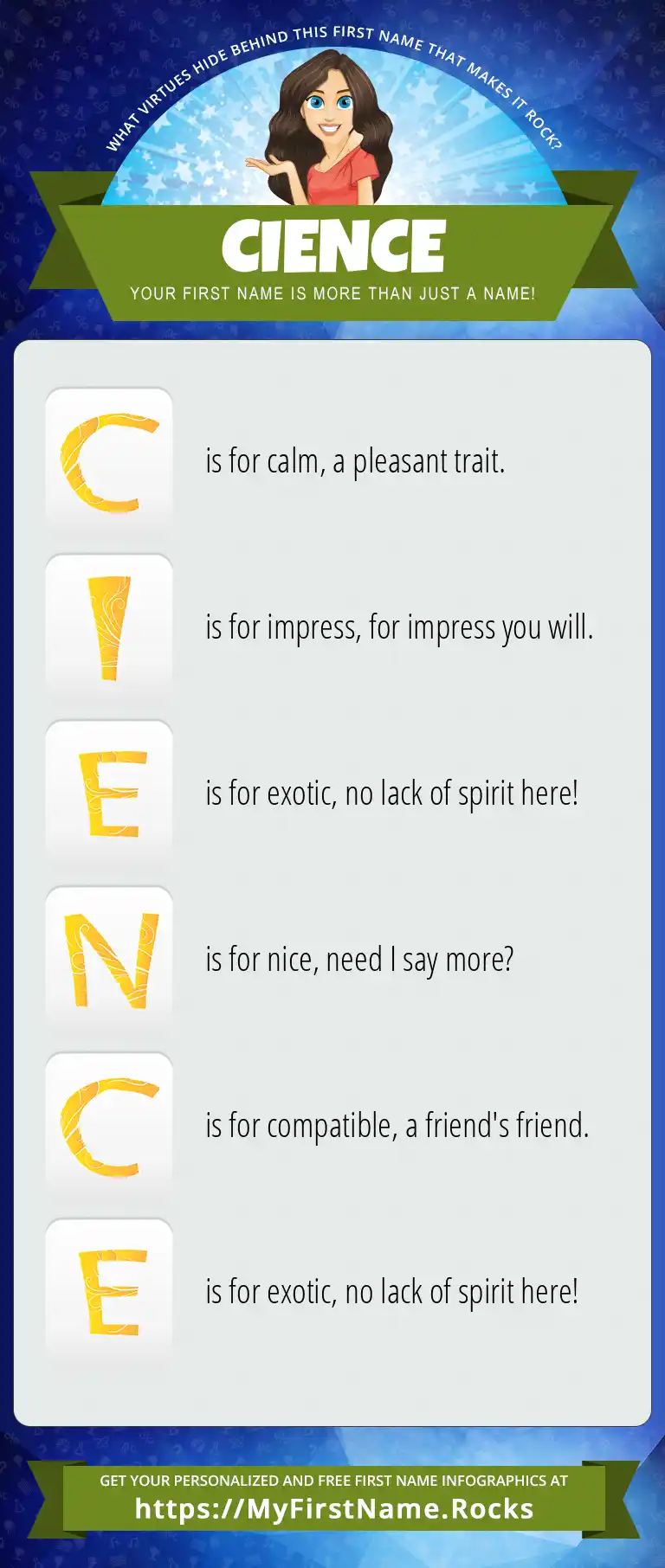 WHAT VIRTUES HIDE BEHIND THIS FIRST NAME THAT MAKES IT ROCK?

CIENCE

YOUR FIRST NAME IS MORE THAN JUST A NAME!

C is for calm, a pleasant trait.

I is for impress, for impress you will.

E is for exotic, no lack of spirit here!

N is for nice, need I say more?

C is for compatible, a friend's friend.

E is for exotic, no lack of spirit here!

GET YOUR PERSONALIZED AND FREE FIRST NAME INFOGRAPHICS AT

https://MyFirstName.Rocks