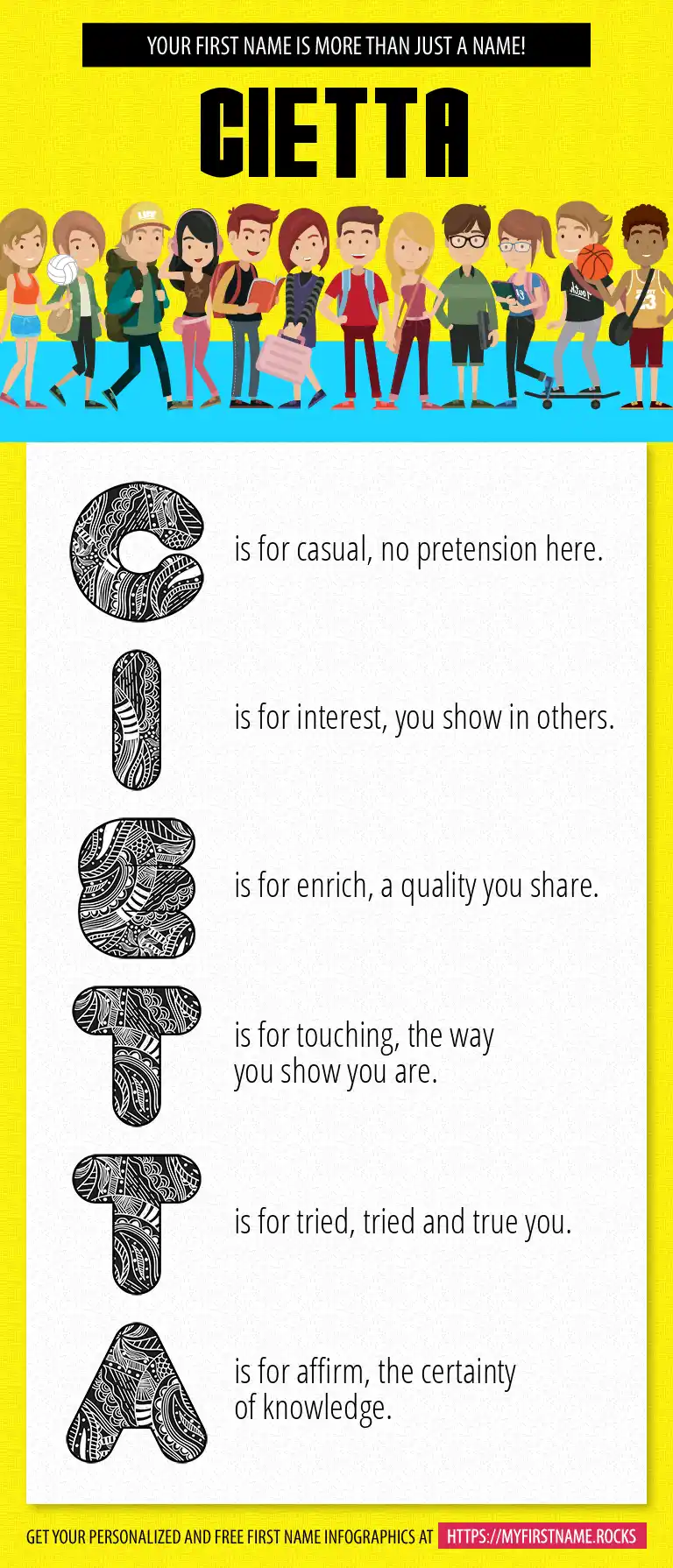 YOUR FIRST NAME IS MORE THAN JUST A NAME!

CIETTA

C is for casual, no pretension here.

I is for interest, you show in others.

E is for enrich, a quality you share.

T is for touching, the way you show you are.

T is for tried, tried and true you.

A is for affirm, the certainty of knowledge.

GET YOUR PERSONALIZED AND FREE FIRST NAME INFOGRAPHICS AT HTTPS://MYFIRSTNAME.ROCKS