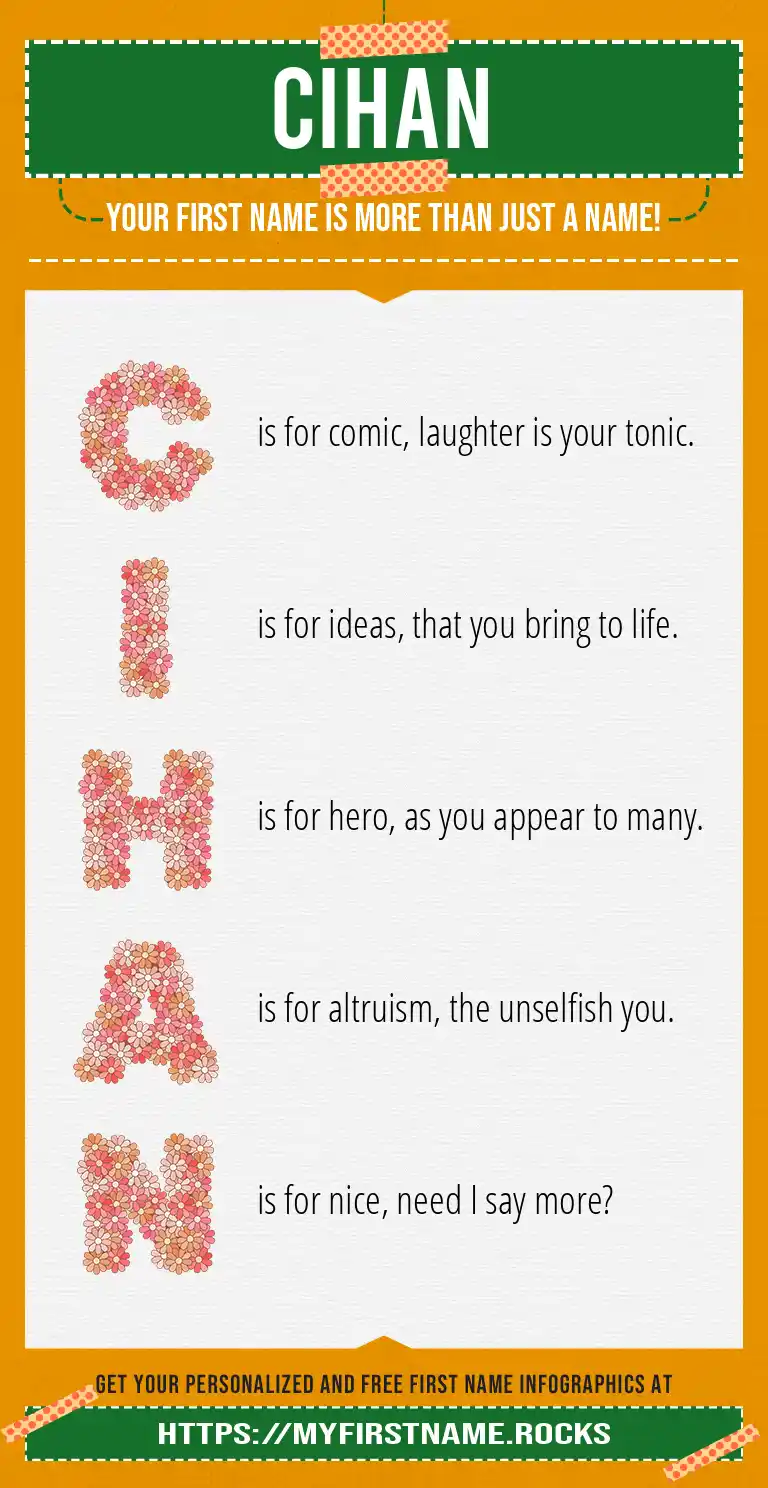 CIHAN

YOUR FIRST NAME IS MORE THAN JUST A NAME!

C is for comic, laughter is your tonic.

I is for ideas, that you bring to life.

H is for hero, as you appear to many.

A is for altruism, the unselfish you.

N is for nice, need I say more?

GET YOUR PERSONALIZED AND FREE FIRST NAME INFOGRAPHICS AT

HTTPS://MYFIRSTNAME.ROCKS