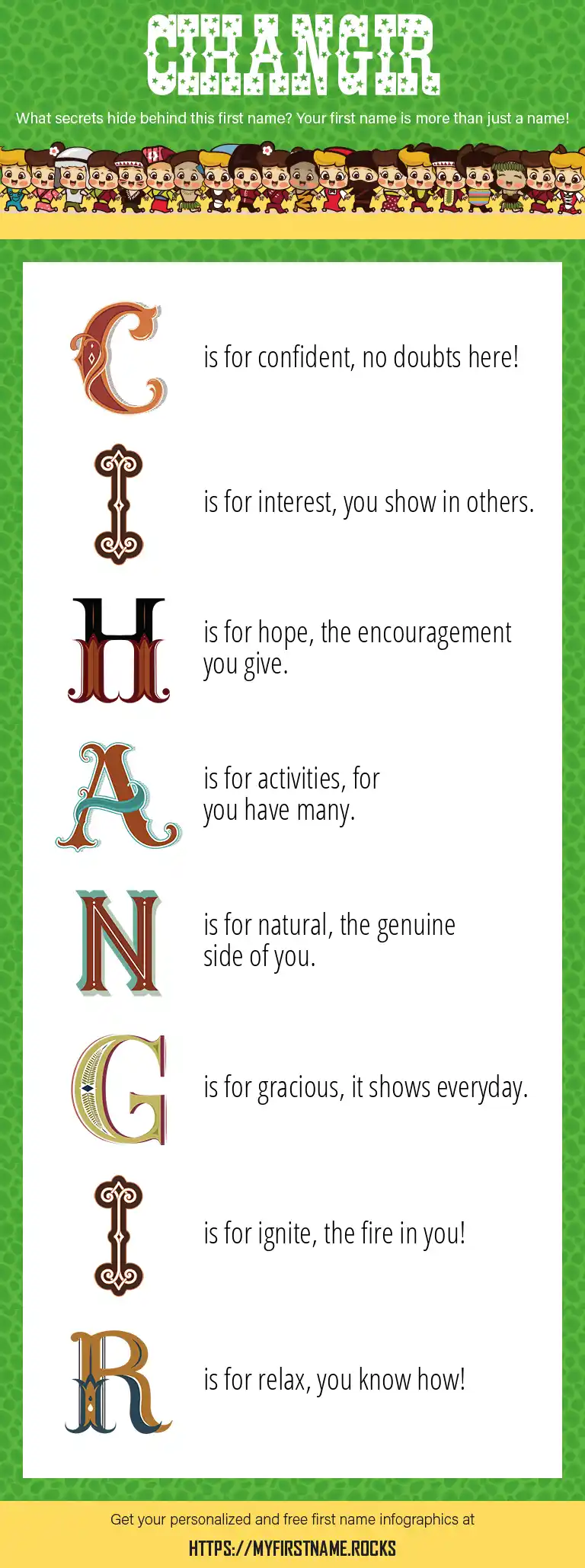 CIHANGIR

What secrets hide behind this first name? Your first name is more than just a name!

C is for confident, no doubts here!

I is for interest, you show in others.

H is for hope, the encouragement you give.

A is for activities, for you have many.

N is for natural, the genuine side of you.

G is for gracious, it shows everyday.

I is for ignite, the fire in you!

R is for relax, you know how!

Get your personalized and free first name infographics at

HTTPS://MYFIRSTNAME.ROCKS