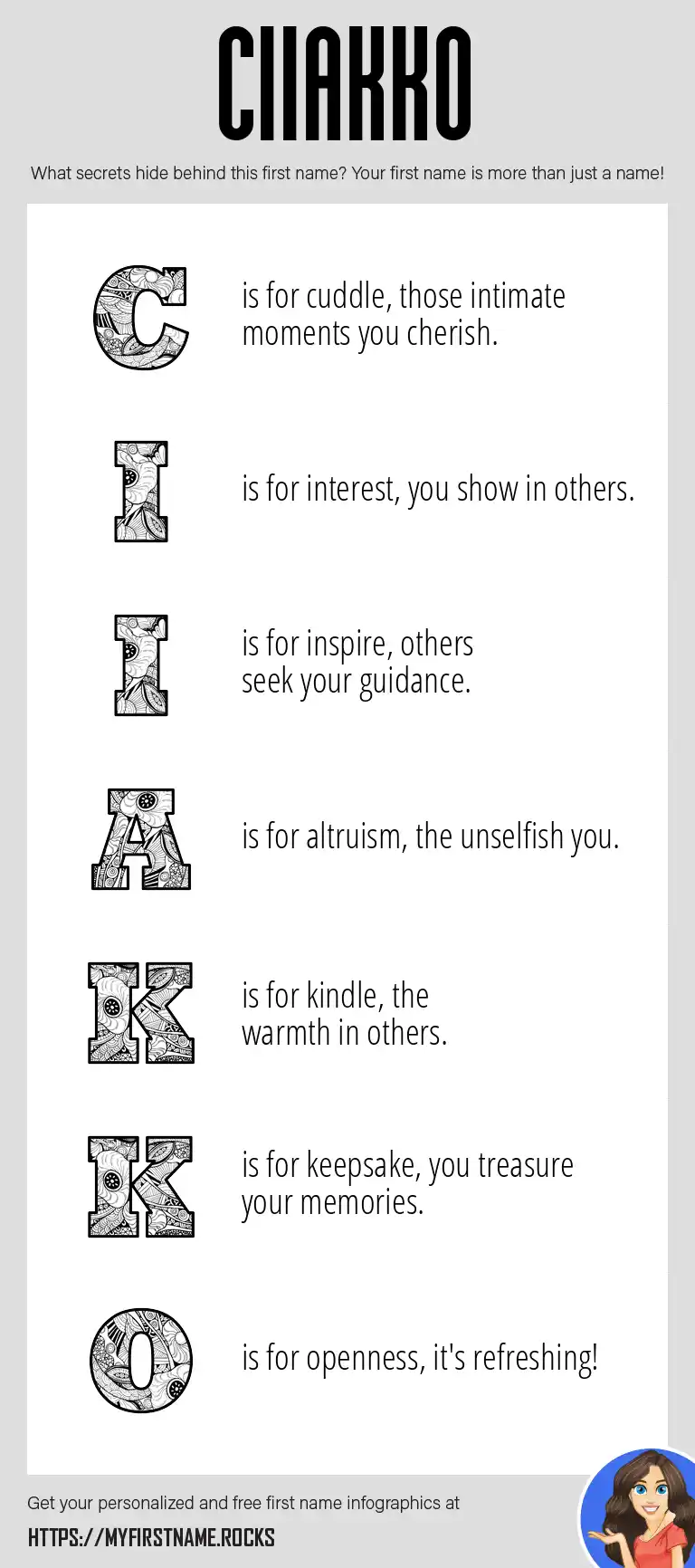 CIIAKKO

What secrets hide behind this first name? Your first name is more than just a name!

C is for cuddle, those intimate moments you cherish.

I is for interest, you show in others.

I is for inspire, others seek your guidance.

A is for altruism, the unselfish you.

K is for kindle, the warmth in others.

K is for keepsake, you treasure your memories.

O is for openness, it's refreshing!

Get your personalized and free first name infographics at

HTTPS://MYFIRSTNAME.ROCKS