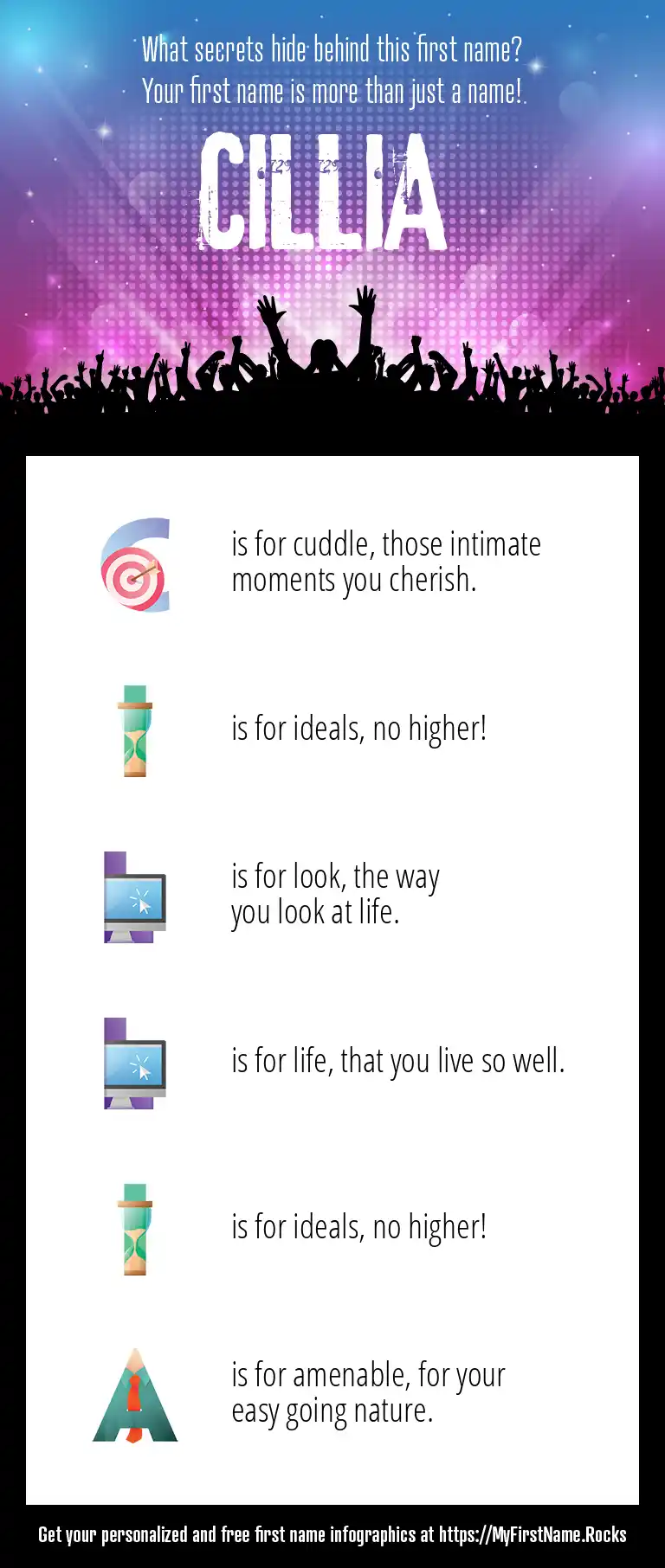 What secrets hide behind this first name?
Your first name is more than just a name!

CILLIA

C is for cuddle, those intimate moments you cherish.

I is for ideals, no higher!

L is for look, the way you look at life.

L is for life, that you live so well.

I is for ideals, no higher!

A is for amenable, for your easy going nature.

Get your personalized and free first name infographics at https://MyFirstName.Rocks