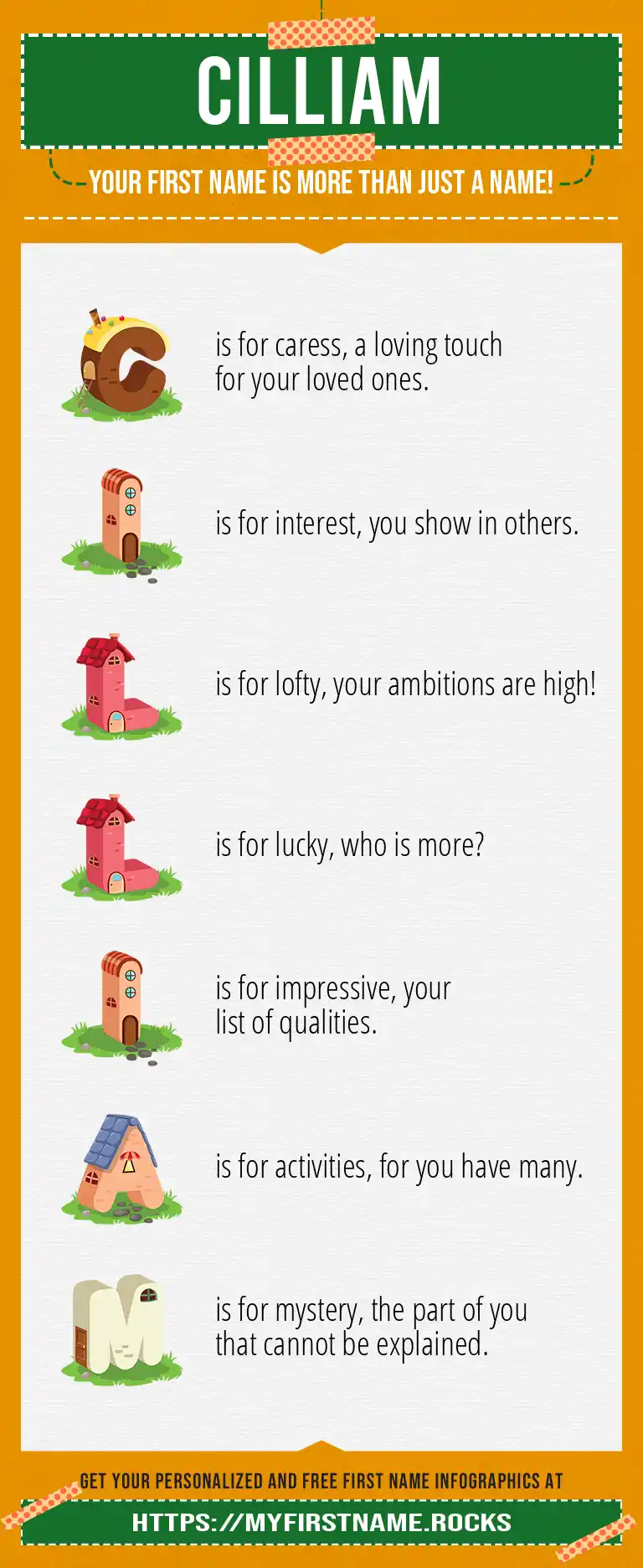 CILLIAM

YOUR FIRST NAME IS MORE THAN JUST A NAME!

C is for caress, a loving touch for your loved ones.

I is for interest, you show in others.

L is for lofty, your ambitions are high!

L is for lucky, who is more?

I is for impressive, your list of qualities.

A is for activities, for you have many.

M is for mystery, the part of you that cannot be explained.

GET YOUR PERSONALIZED AND FREE FIRST NAME INFOGRAPHICS AT

HTTPS://MYFIRSTNAME.ROCKS