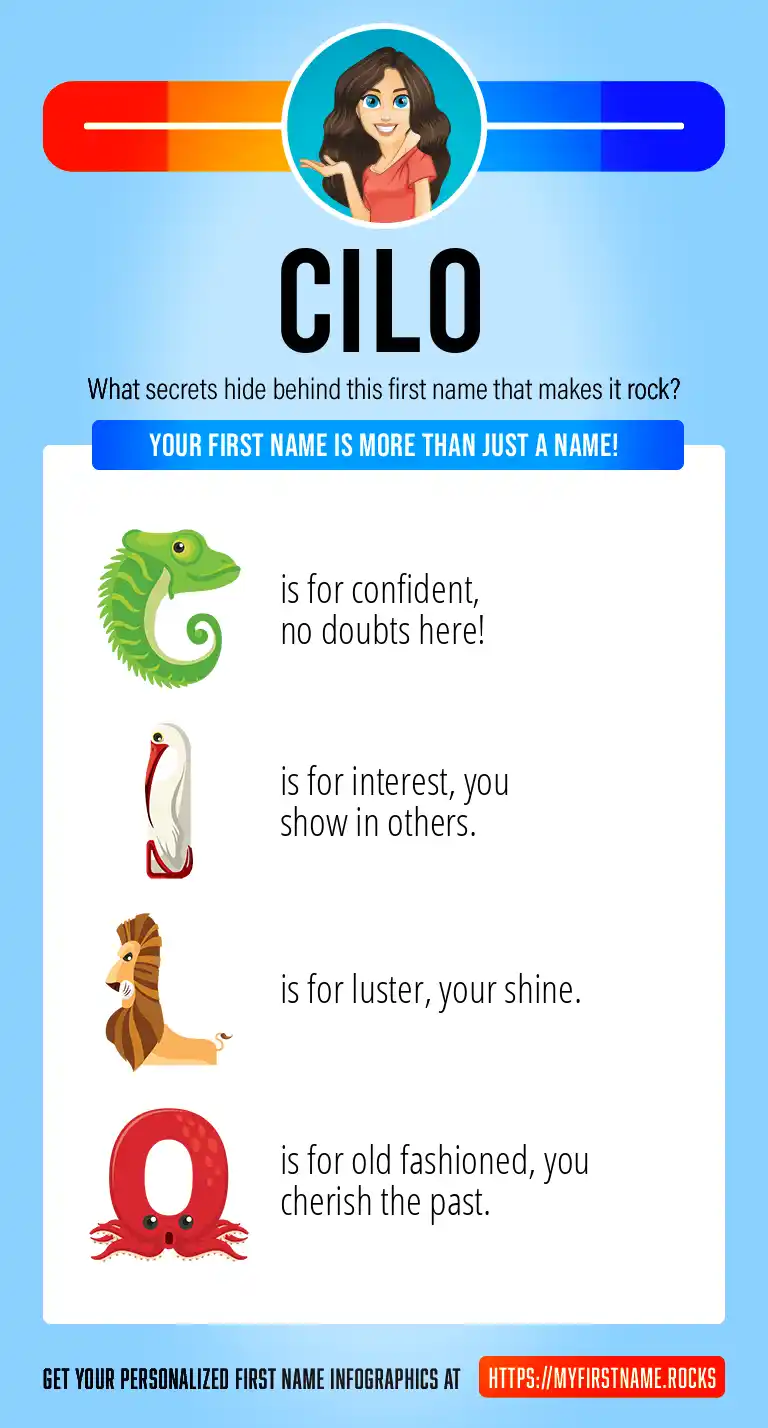 CILO

What secrets hide behind this first name that makes it rock?

YOUR FIRST NAME IS MORE THAN JUST A NAME!

C is for confident, no doubts here!

I is for interest, you show in others.

L is for luster, your shine.

O is for old fashioned, you cherish the past.

GET YOUR PERSONALIZED FIRST NAME INFOGRAPHICS AT HTTPS://MYFIRSTNAME.ROCKS