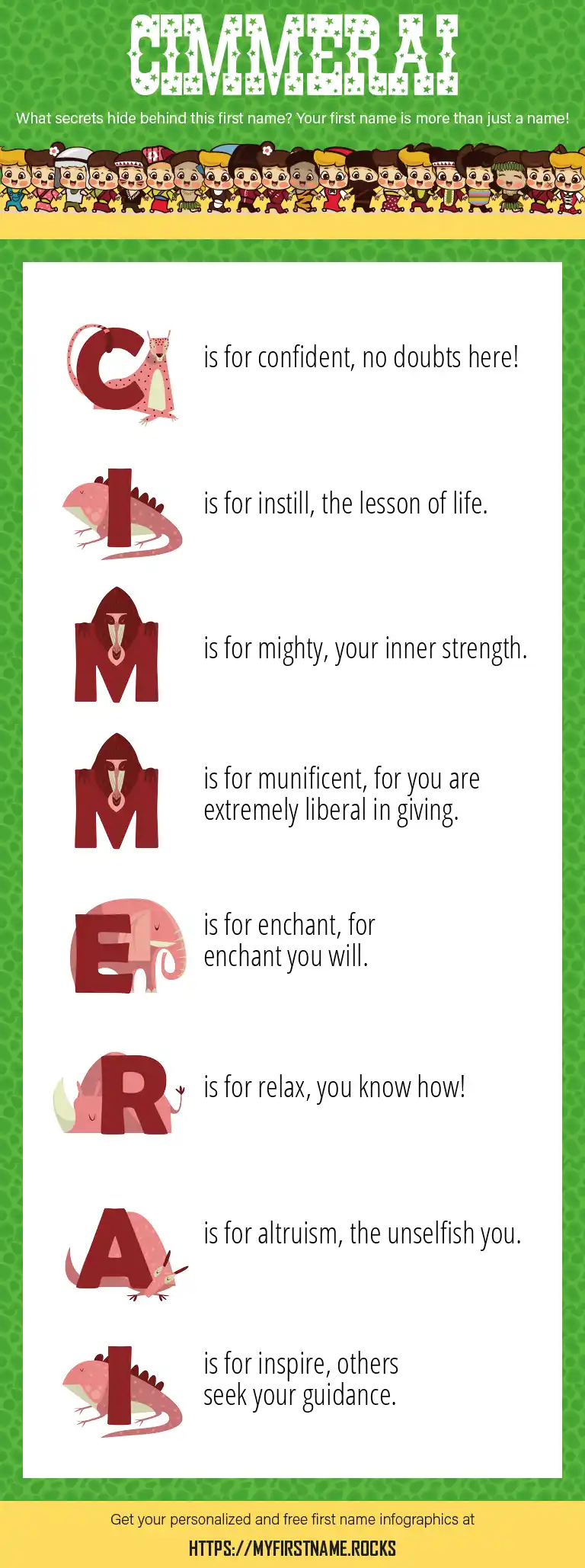 CIMMERAI

What secrets hide behind this first name? Your first name is more than just a name!

C is for confident, no doubts here!

I is for instill, the lesson of life.

M is for mighty, your inner strength.

M is for munificent, for you are extremely liberal in giving.

E is for enchant, for enchant you will.

R is for relax, you know how!

A is for altruism, the unselfish you.

I is for inspire, others seek your guidance.

Get your personalized and free first name infographics at

HTTPS://MYFIRSTNAME.ROCKS