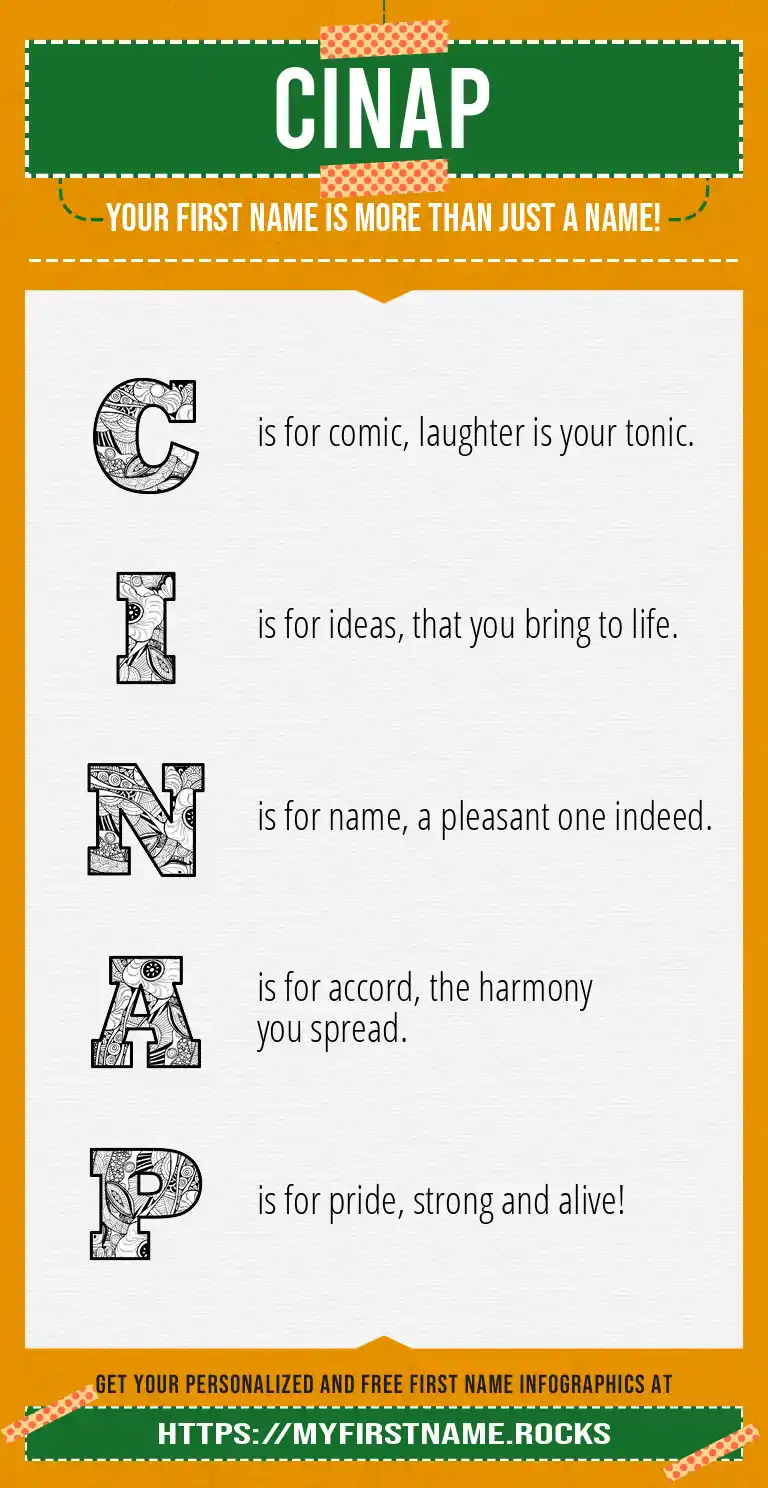 CINAP

YOUR FIRST NAME IS MORE THAN JUST A NAME!

C is for comic, laughter is your tonic.

I is for ideas, that you bring to life.

N is for name, a pleasant one indeed.

A is for accord, the harmony you spread.

P is for pride, strong and alive!

GET YOUR PERSONALIZED AND FREE FIRST NAME INFOGRAPHICS AT

HTTPS://MYFIRSTNAME.ROCKS