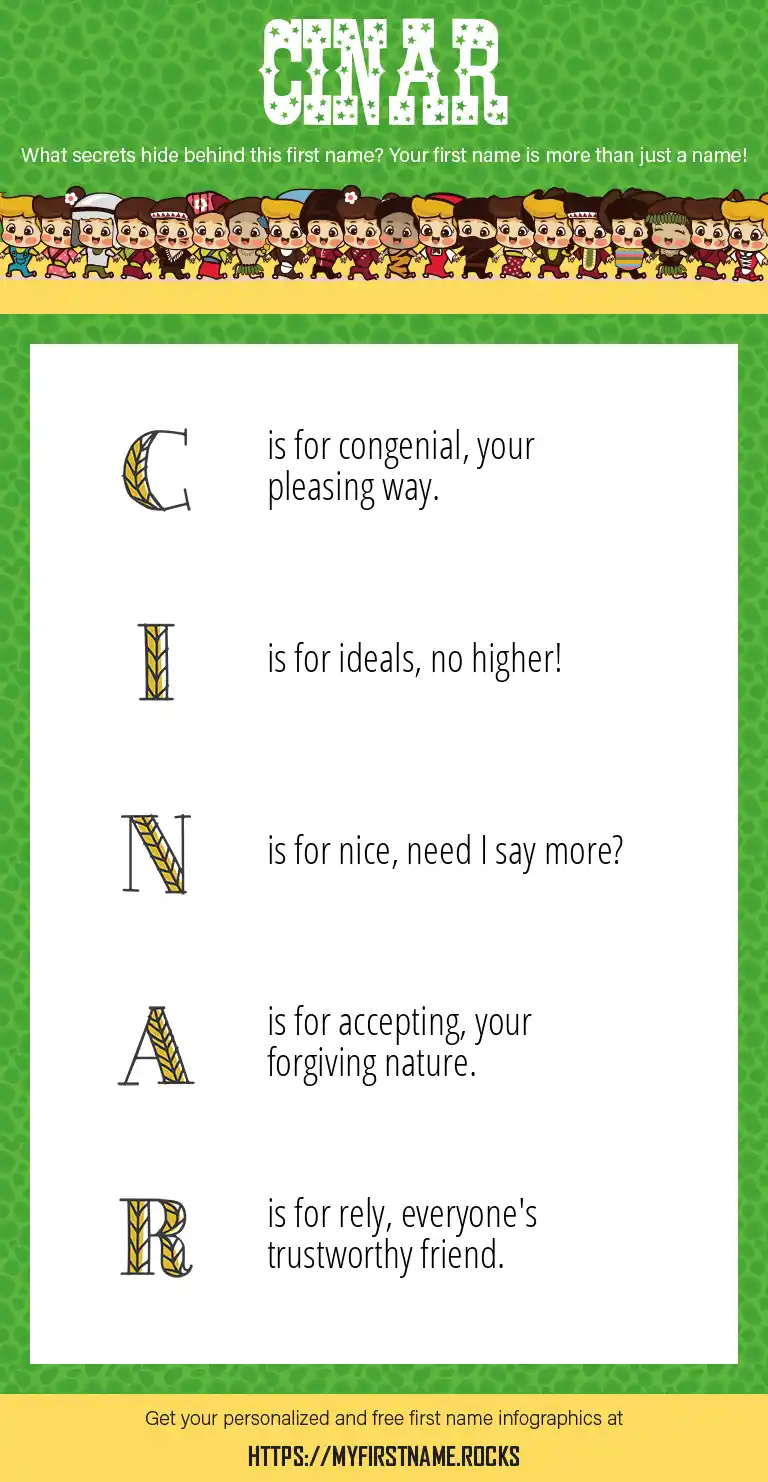 CINAR

What secrets hide behind this first name? Your first name is more than just a name!

C is for congenial, your pleasing way.

I is for ideals, no higher!

N is for nice, need I say more?

A is for accepting, your forgiving nature.

R is for rely, everyone's trustworthy friend.

Get your personalized and free first name infographics at

HTTPS://MYFIRSTNAME.ROCKS