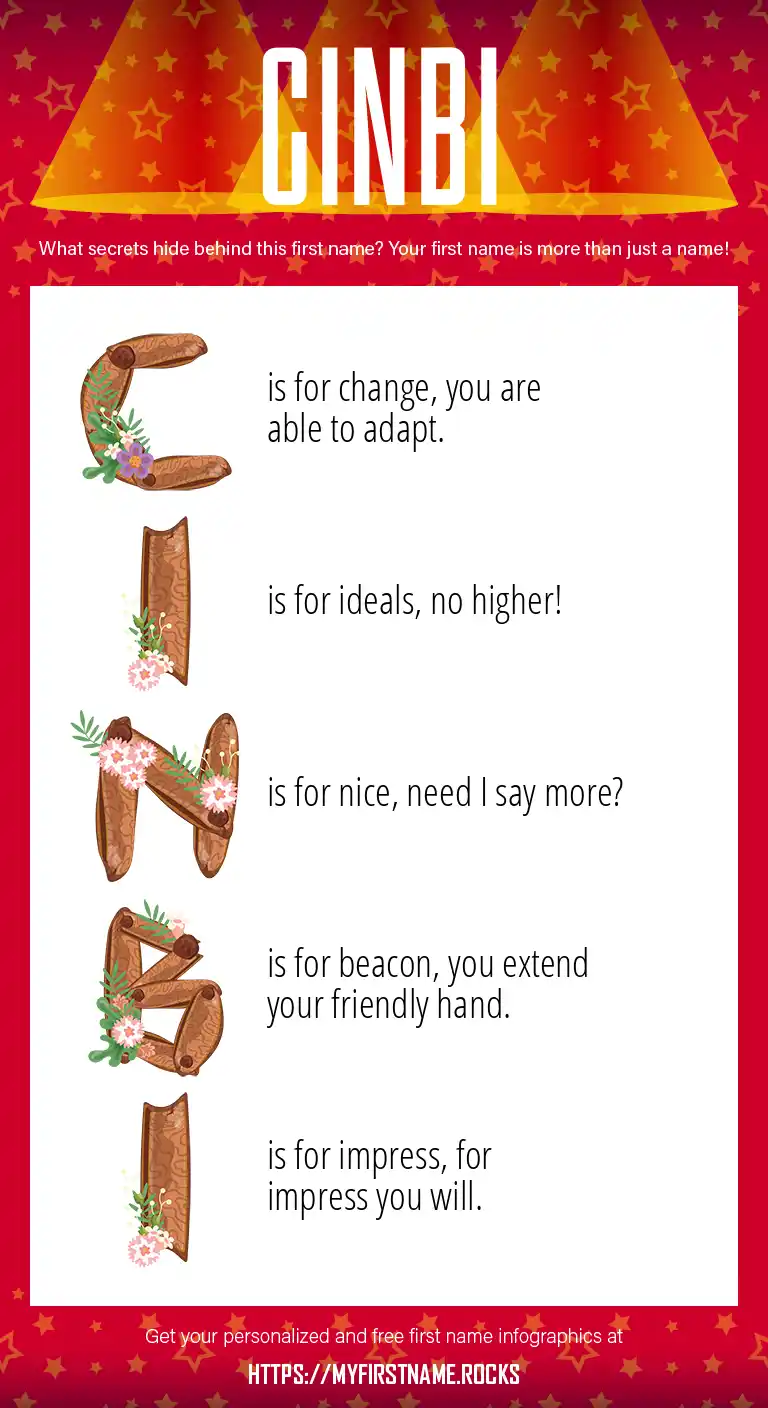 CINBI

What secrets hide behind this first name? Your first name is more than just a name!

C is for change, you are able to adapt.

I is for ideals, no higher!

N is for nice, need I say more?

B is for beacon, you extend your friendly hand.

I is for impress, for impress you will.

Get your personalized and free first name infographics at

HTTPS://MYFIRSTNAME.ROCKS