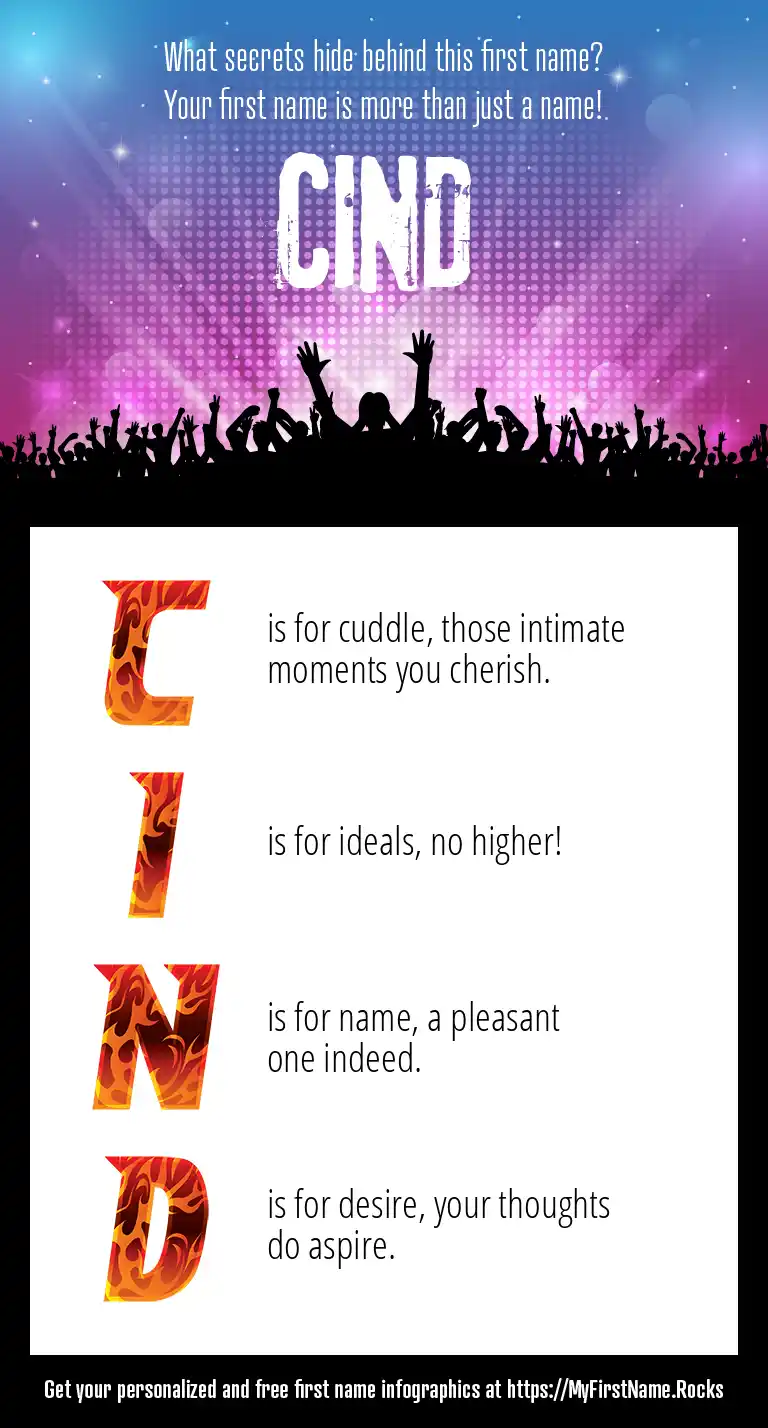 What secrets hide behind this first name?
Your first name is more than just a name!

CIND

C

is for cuddle, those intimate moments you cherish.

I

is for ideals, no higher!

N

is for name, a pleasant one indeed.

D

is for desire, your thoughts do aspire.

Get your personalized and free first name infographics at https://MyFirstName.Rocks