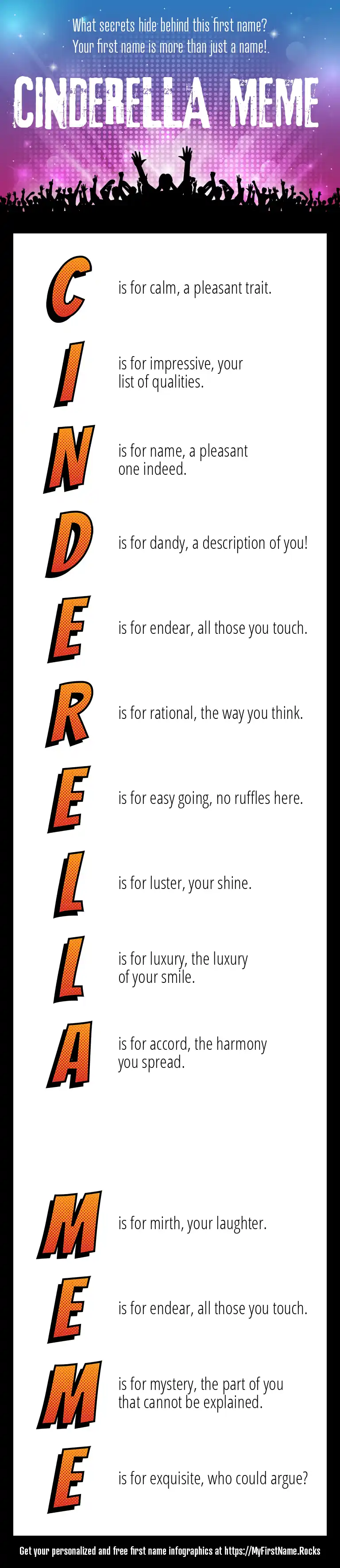 What secrets hide behind this first name?
Your first name is more than just a name!.

CINDERELLA MEME

C is for calm, a pleasant trait.

I is for impressive, your list of qualities.

N is for name, a pleasant one indeed.

D is for dandy, a description of you!

E is for endear, all those you touch.

R is for rational, the way you think.

E is for easy going, no ruffles here.

L is for luster, your shine.

L is for luxury, the luxury of your smile.

A is for accord, the harmony you spread.

M is for mirth, your laughter.

E is for endear, all those you touch.

M is for mystery, the part of you that cannot be explained.

E is for exquisite, who could argue?

Get your personalized and free first name infographics at https://MyFirstName.Rocks