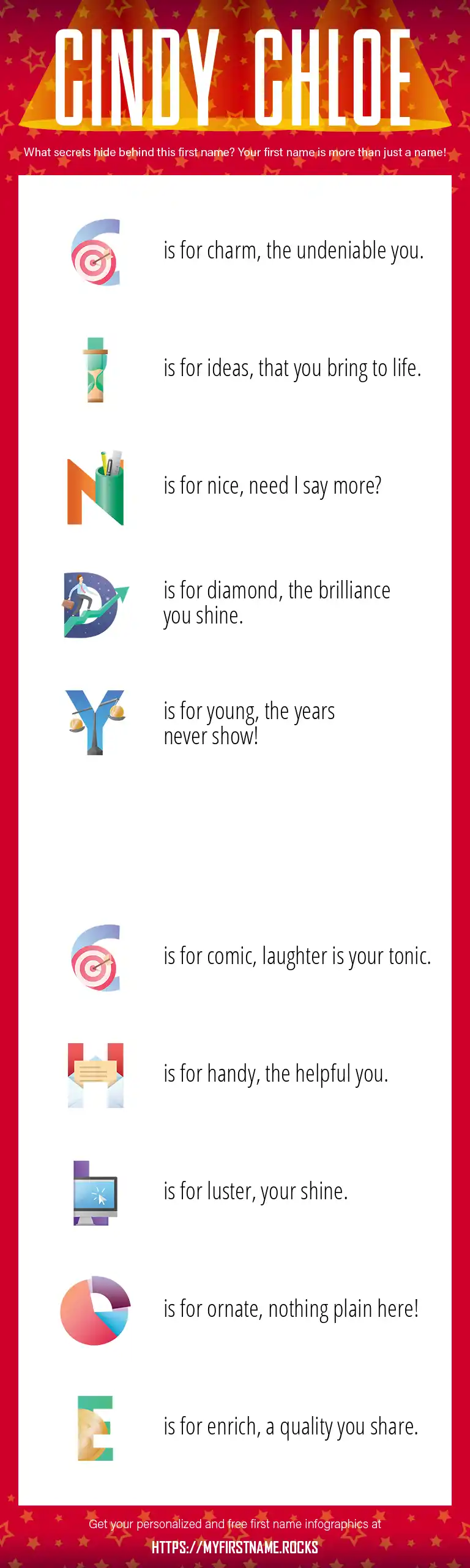 CINDY CHLOE

What secrets hide behind this first name? Your first name is more than just a name!

C is for charm, the undeniable you.

I is for ideas, that you bring to life.

N is for nice, need I say more?

D is for diamond, the brilliance you shine.

Y is for young, the years never show!

C is for comic, laughter is your tonic.

H is for handy, the helpful you.

L is for luster, your shine.

O is for ornate, nothing plain here!

E is for enrich, a quality you share.

Get your personalized and free first name infographics at

HTTPS://MYFIRSTNAME.ROCKS