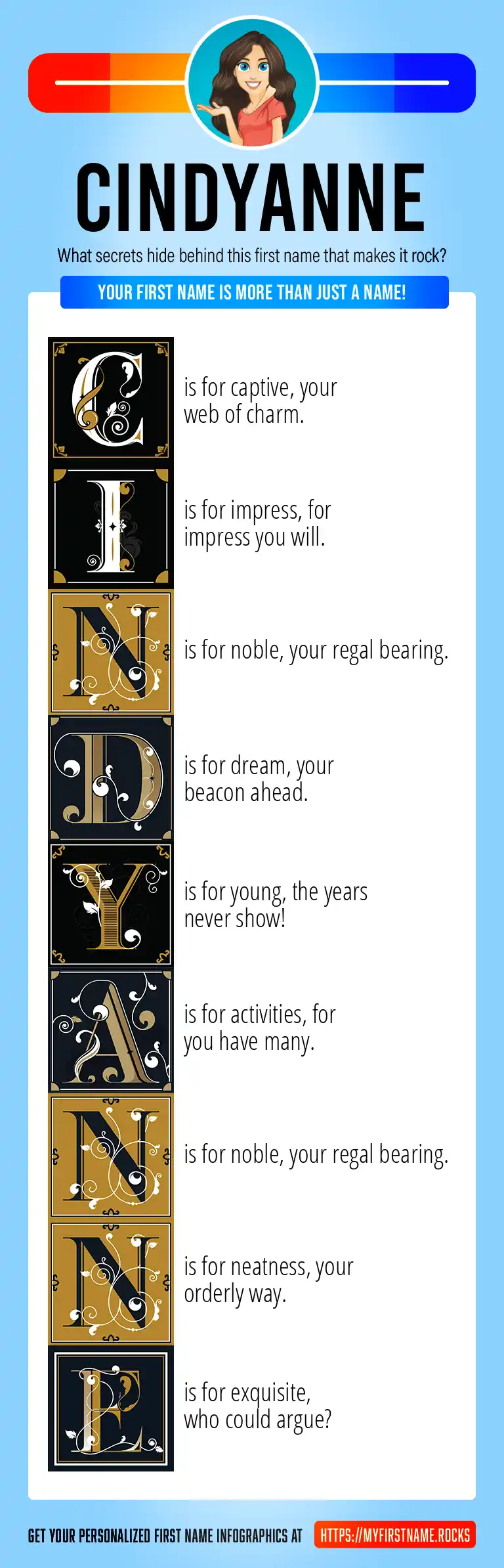 CINDYANNE

What secrets hide behind this first name that makes it rock?

YOUR FIRST NAME IS MORE THAN JUST A NAME!

C is for captive, your web of charm.

I is for impress, for impress you will.

N is for noble, your regal bearing.

D is for dream, your beacon ahead.

Y is for young, the years never show!

A is for activities, for you have many.

N is for noble, your regal bearing.

N is for neatness, your orderly way.

E is for exquisite, who could argue?

GET YOUR PERSONALIZED FIRST NAME INFOGRAPHICS AT HTTPS://MYFIRSTNAME.ROCKS