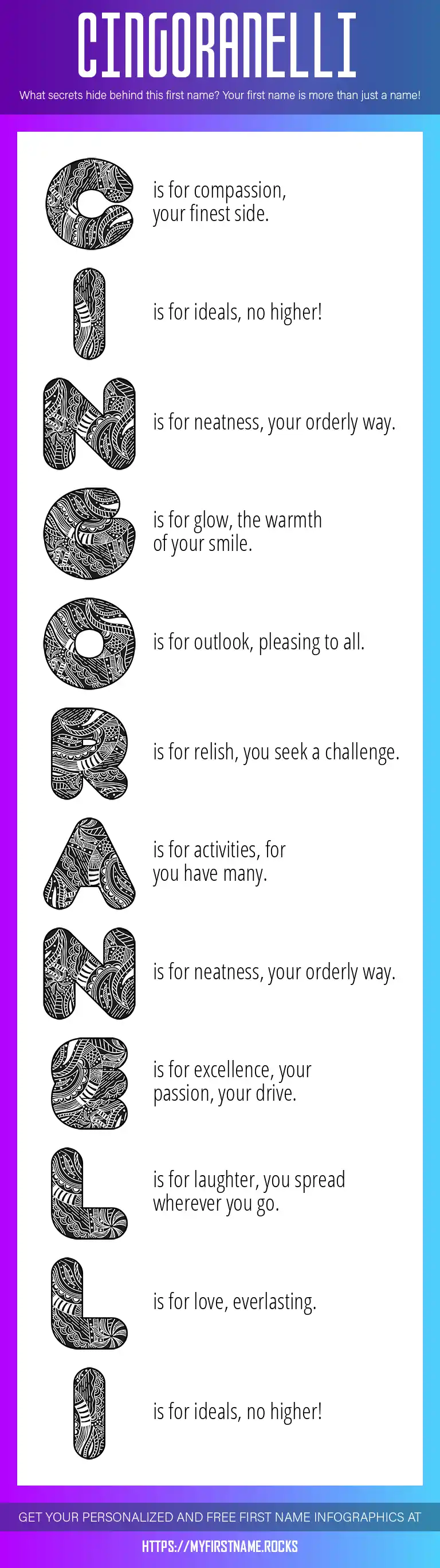 CINGORANELLI

What secrets hide behind this first name? Your first name is more than just a name!

C is for compassion, your finest side.

I is for ideals, no higher!

N is for neatness, your orderly way.

G is for glow, the warmth of your smile.

O is for outlook, pleasing to all.

R is for relish, you seek a challenge.

A is for activities, for you have many.

N is for neatness, your orderly way.

E is for excellence, your passion, your drive.

L is for laughter, you spread wherever you go.

L is for love, everlasting.

I is for ideals, no higher!

GET YOUR PERSONALIZED AND FREE FIRST NAME INFOGRAPHICS AT

HTTPS://MYFIRSTNAME.ROCKS