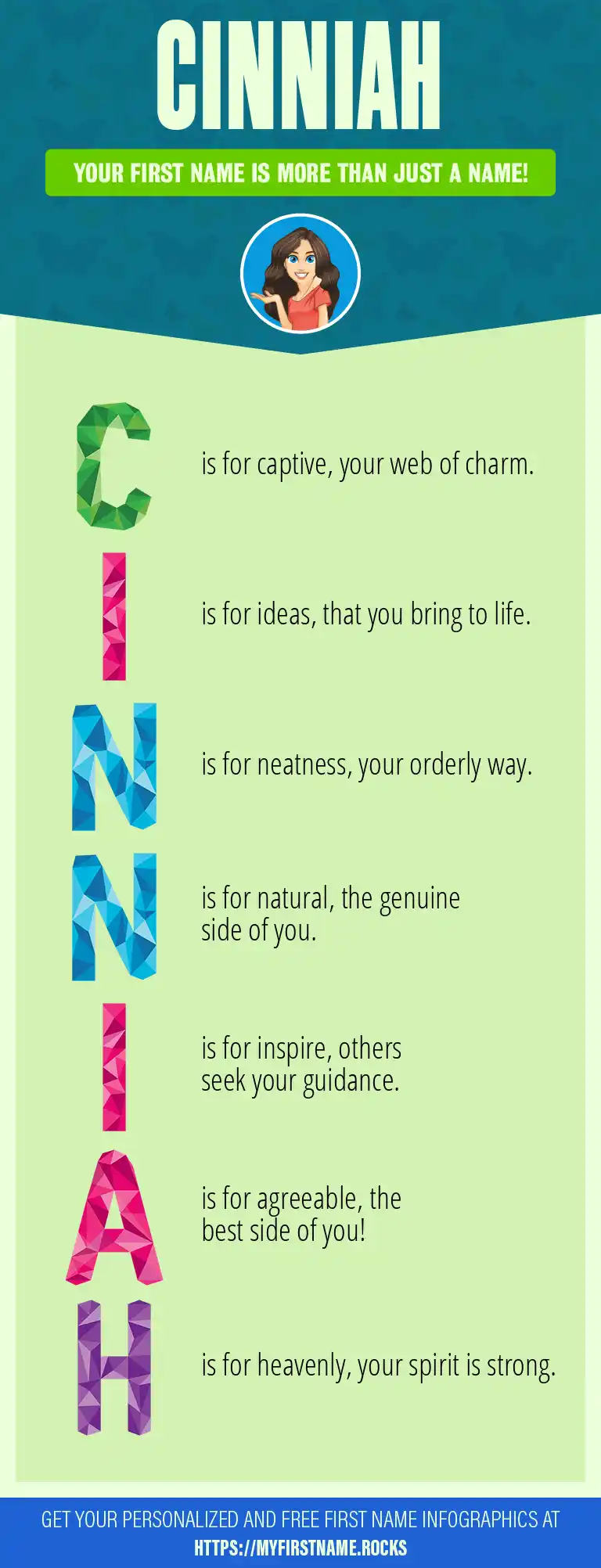 CINNIAH

YOUR FIRST NAME IS MORE THAN JUST A NAME!

C is for captive, your web of charm.

I is for ideas, that you bring to life.

N is for neatness, your orderly way.

N is for natural, the genuine side of you.

I is for inspire, others seek your guidance.

A is for agreeable, the best side of you!

H is for heavenly, your spirit is strong.

GET YOUR PERSONALIZED AND FREE FIRST NAME INFOGRAPHICS AT HTTPS://MYFIRSTNAME.ROCKS