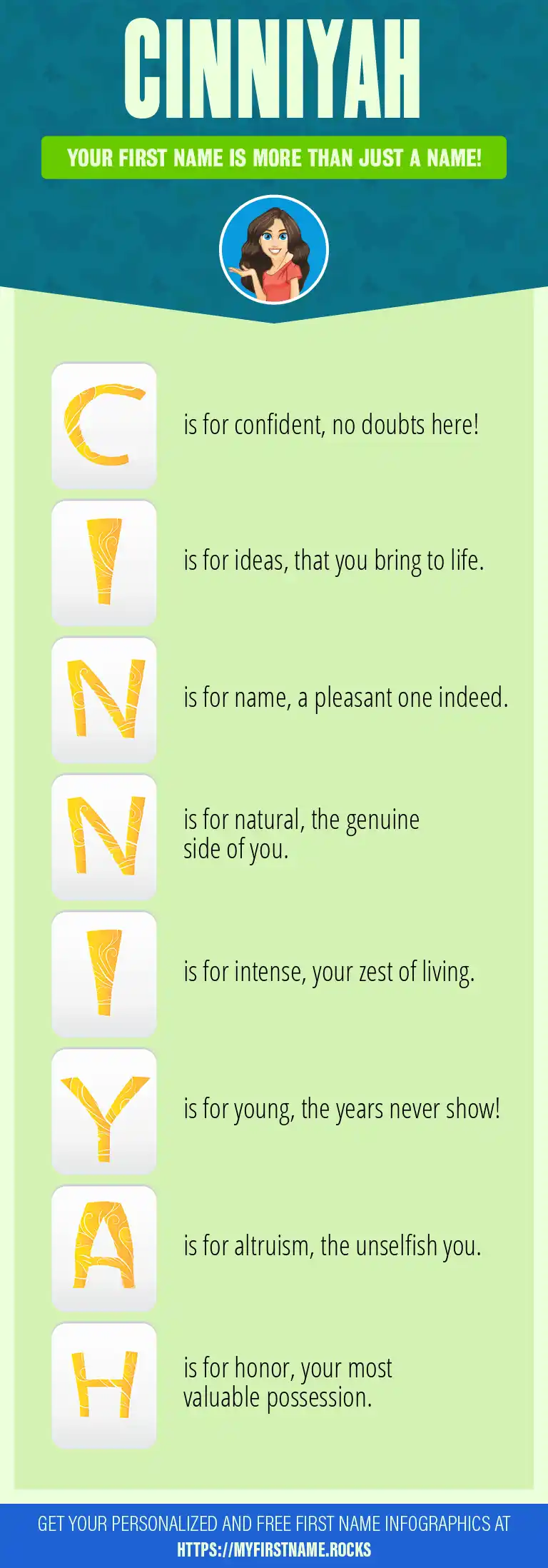 CINNIYAH

YOUR FIRST NAME IS MORE THAN JUST A NAME!

C is for confident, no doubts here!

I is for ideas, that you bring to life.

N is for name, a pleasant one indeed.

N is for natural, the genuine side of you.

I is for intense, your zest of living.

Y is for young, the years never show!

A is for altruism, the unselfish you.

H is for honor, your most valuable possession.

GET YOUR PERSONALIZED AND FREE FIRST NAME INFOGRAPHICS AT HTTPS://MYFIRSTNAME.ROCKS