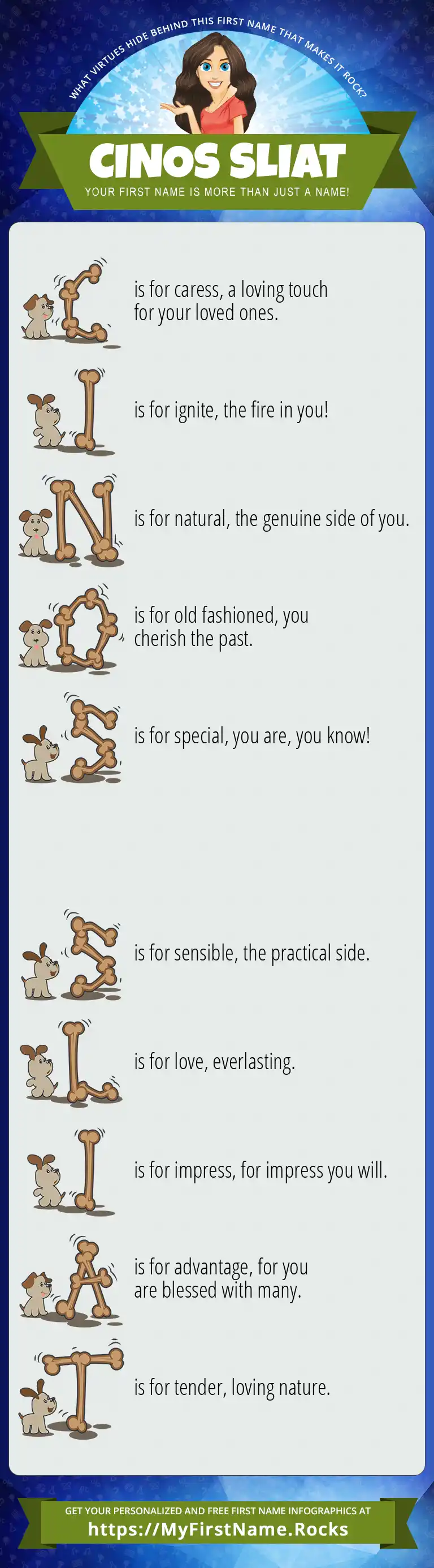 WHAT VIRTUES HIDE BEHIND THIS FIRST NAME THAT MAKES IT ROCK?

CINOS SLIAT

YOUR FIRST NAME IS MORE THAN JUST A NAME!

C is for caress, a loving touch for your loved ones.

I is for ignite, the fire in you!

N is for natural, the genuine side of you.

O is for old fashioned, you cherish the past.

S is for special, you are, you know!

S is for sensible, the practical side.

L is for love, everlasting.

I is for impress, for impress you will.

A is for advantage, for you are blessed with many.

T is for tender, loving nature.

GET YOUR PERSONALIZED AND FREE FIRST NAME INFOGRAPHICS AT
https://MyFirstName.Rocks