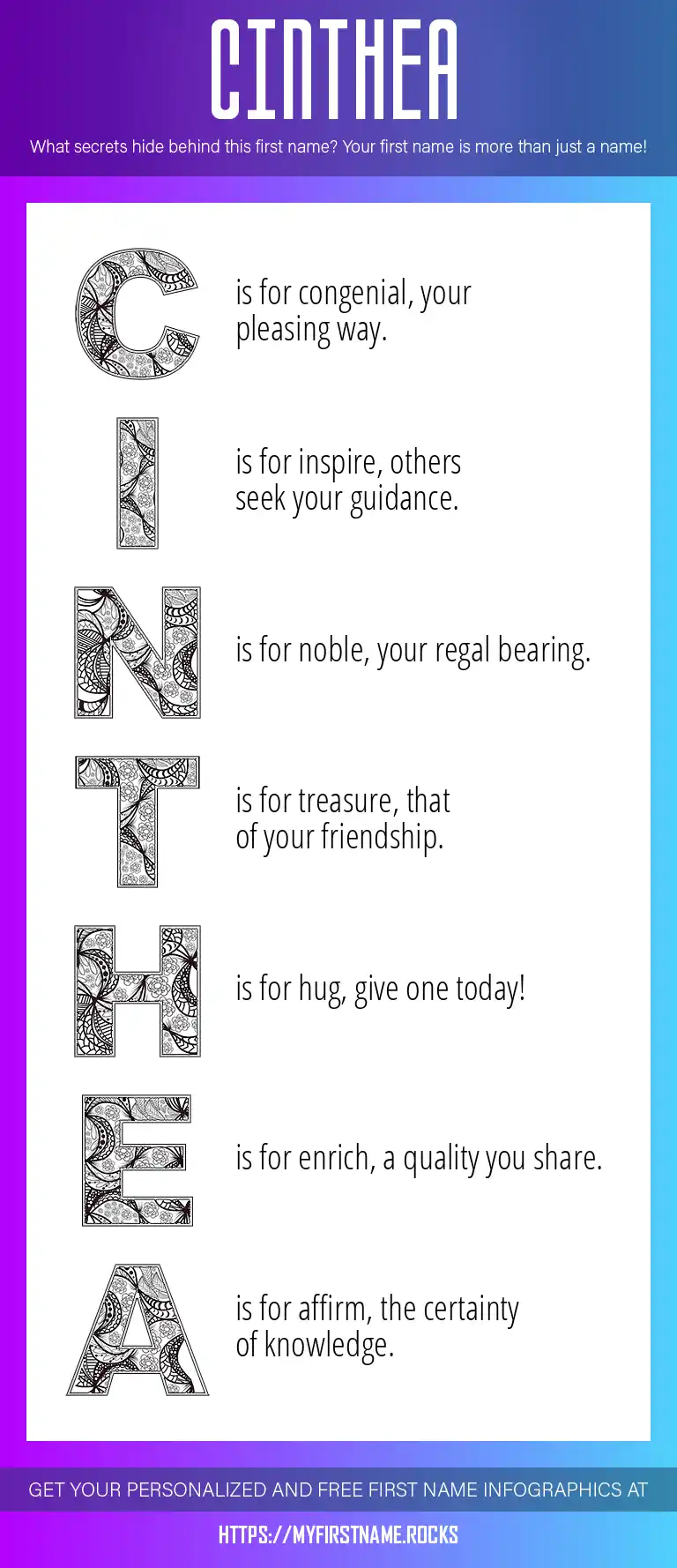 CINTHEA

What secrets hide behind this first name? Your first name is more than just a name!

C is for congenial, your pleasing way.

I is for inspire, others seek your guidance.

N is for noble, your regal bearing.

T is for treasure, that of your friendship.

H is for hug, give one today!

E is for enrich, a quality you share.

A is for affirm, the certainty of knowledge.

GET YOUR PERSONALIZED AND FREE FIRST NAME INFOGRAPHICS AT

HTTPS://MYFIRSTNAME.ROCKS