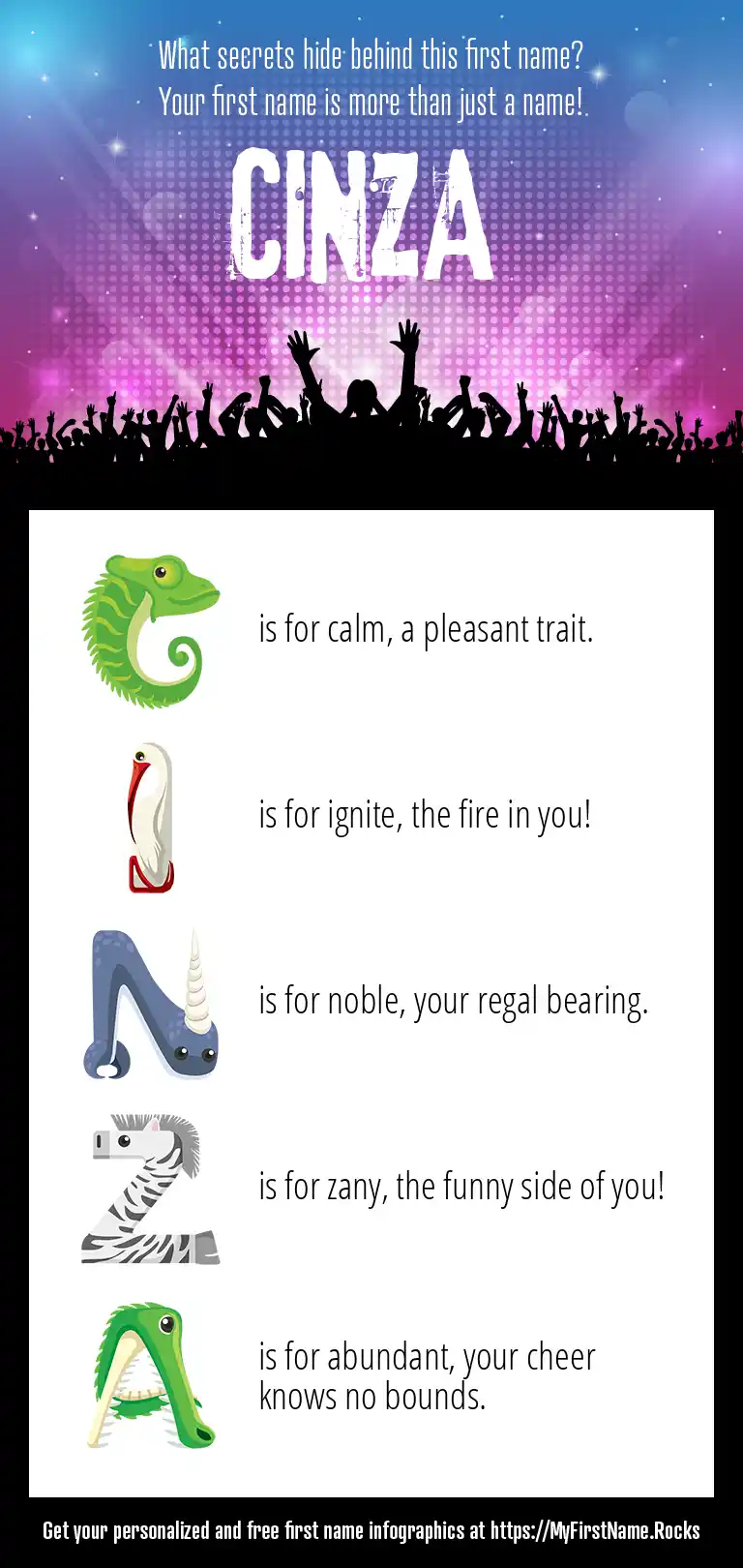 What secrets hide behind this first name?
Your first name is more than just a name!

CINZA

C is for calm, a pleasant trait.

I is for ignite, the fire in you!

N is for noble, your regal bearing.

Z is for zany, the funny side of you!

A is for abundant, your cheer knows no bounds.

Get your personalized and free first name infographics at https://MyFirstName.Rocks