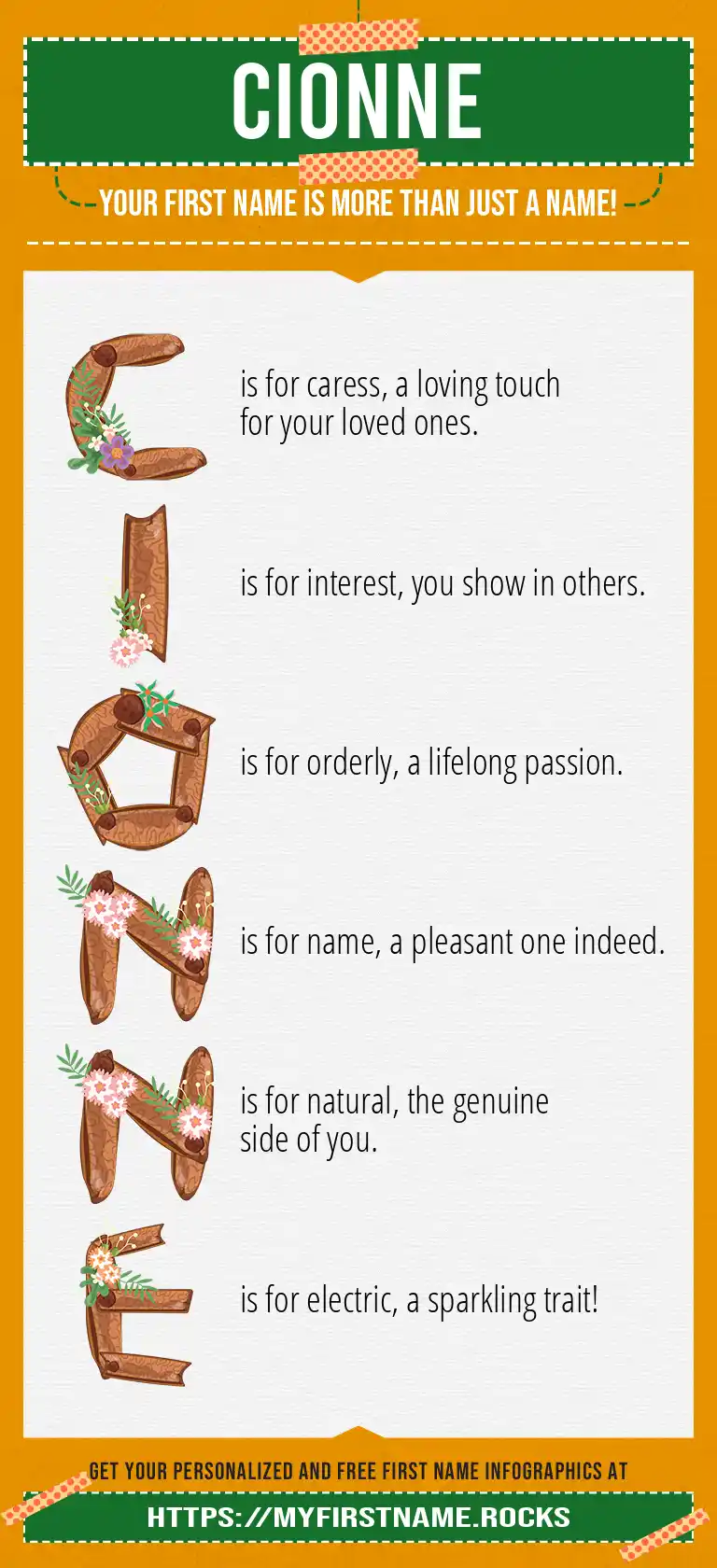 CIONNE

YOUR FIRST NAME IS MORE THAN JUST A NAME!

C is for caress, a loving touch for your loved ones.

I is for interest, you show in others.

O is for orderly, a lifelong passion.

N is for name, a pleasant one indeed.

N is for natural, the genuine side of you.

E is for electric, a sparkling trait!

GET YOUR PERSONALIZED AND FREE FIRST NAME INFOGRAPHICS AT

HTTPS://MYFIRSTNAME.ROCKS