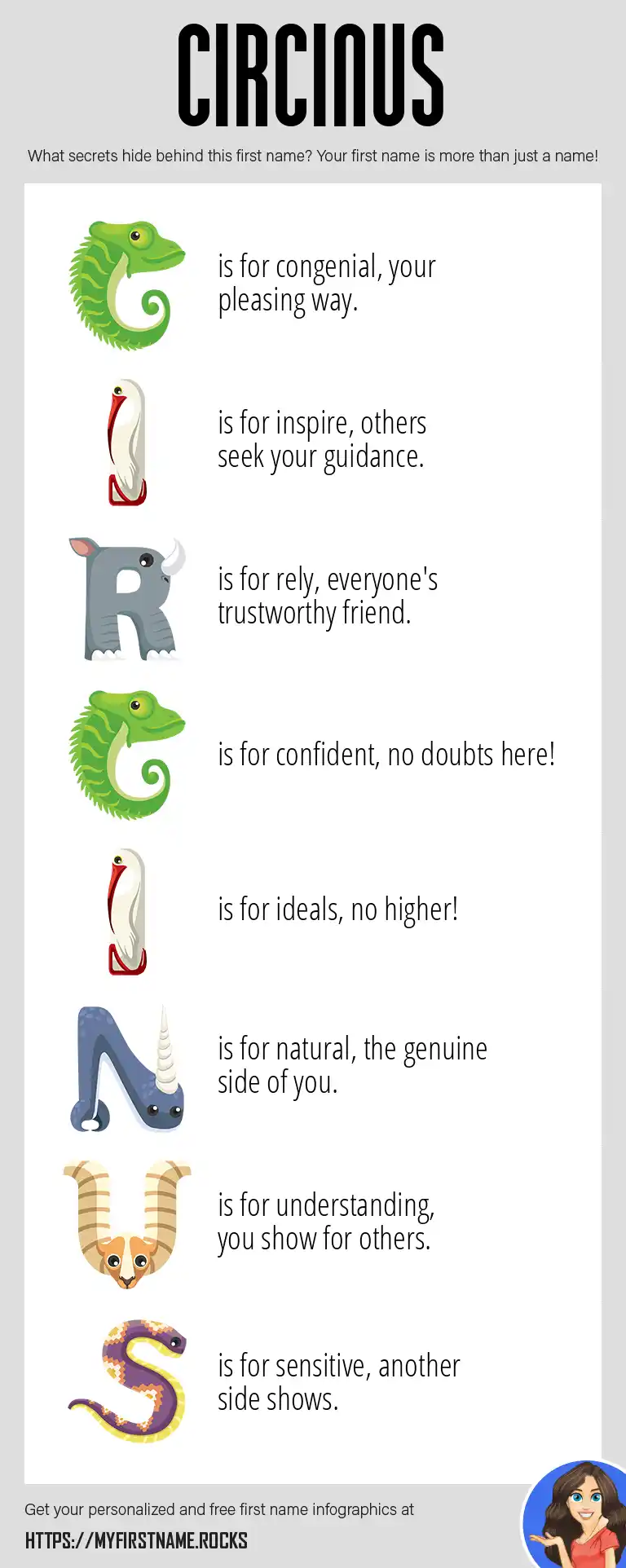 CIRCINUS

What secrets hide behind this first name? Your first name is more than just a name!

C is for congenial, your pleasing way.

I is for inspire, others seek your guidance.

R is for rely, everyone's trustworthy friend.

C is for confident, no doubts here!

I is for ideals, no higher!

N is for natural, the genuine side of you.

U is for understanding, you show for others.

S is for sensitive, another side shows.

Get your personalized and free first name infographics at

HTTPS://MYFIRSTNAME.ROCKS