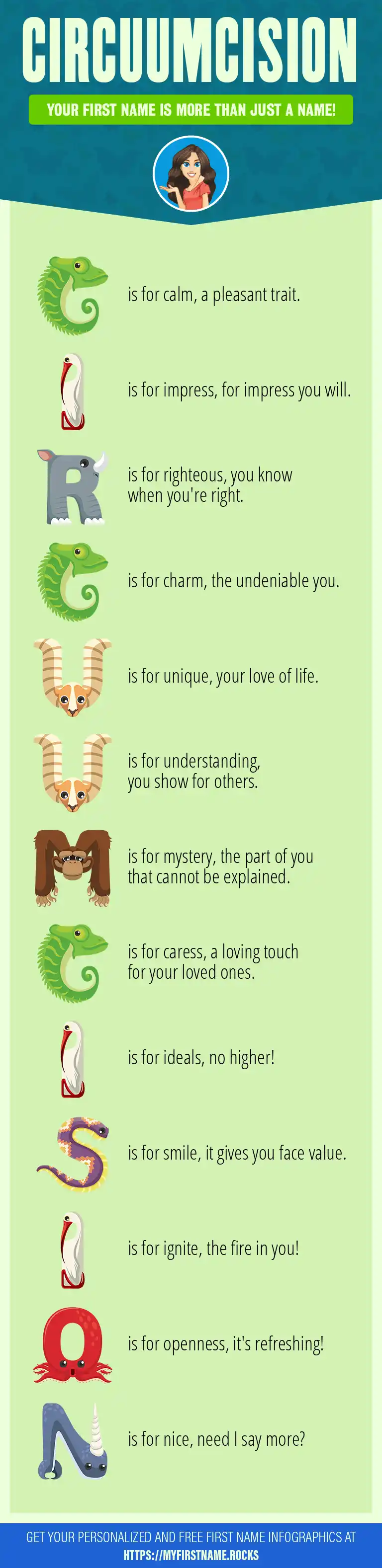 CIRCUUMCISION

YOUR FIRST NAME IS MORE THAN JUST A NAME!

C is for calm, a pleasant trait.

I is for impress, for impress you will.

R is for righteous, you know when you're right.

C is for charm, the undeniable you.

U is for unique, your love of life.

U is for understanding, you show for others.

M is for mystery, the part of you that cannot be explained.

C is for caress, a loving touch for your loved ones.

I is for ideals, no higher!

S is for smile, it gives you face value.

I is for ignite, the fire in you!

O is for openness, it's refreshing!

N is for nice, need I say more?

GET YOUR PERSONALIZED AND FREE FIRST NAME INFOGRAPHICS AT HTTPS://MYFIRSTNAME.ROCKS