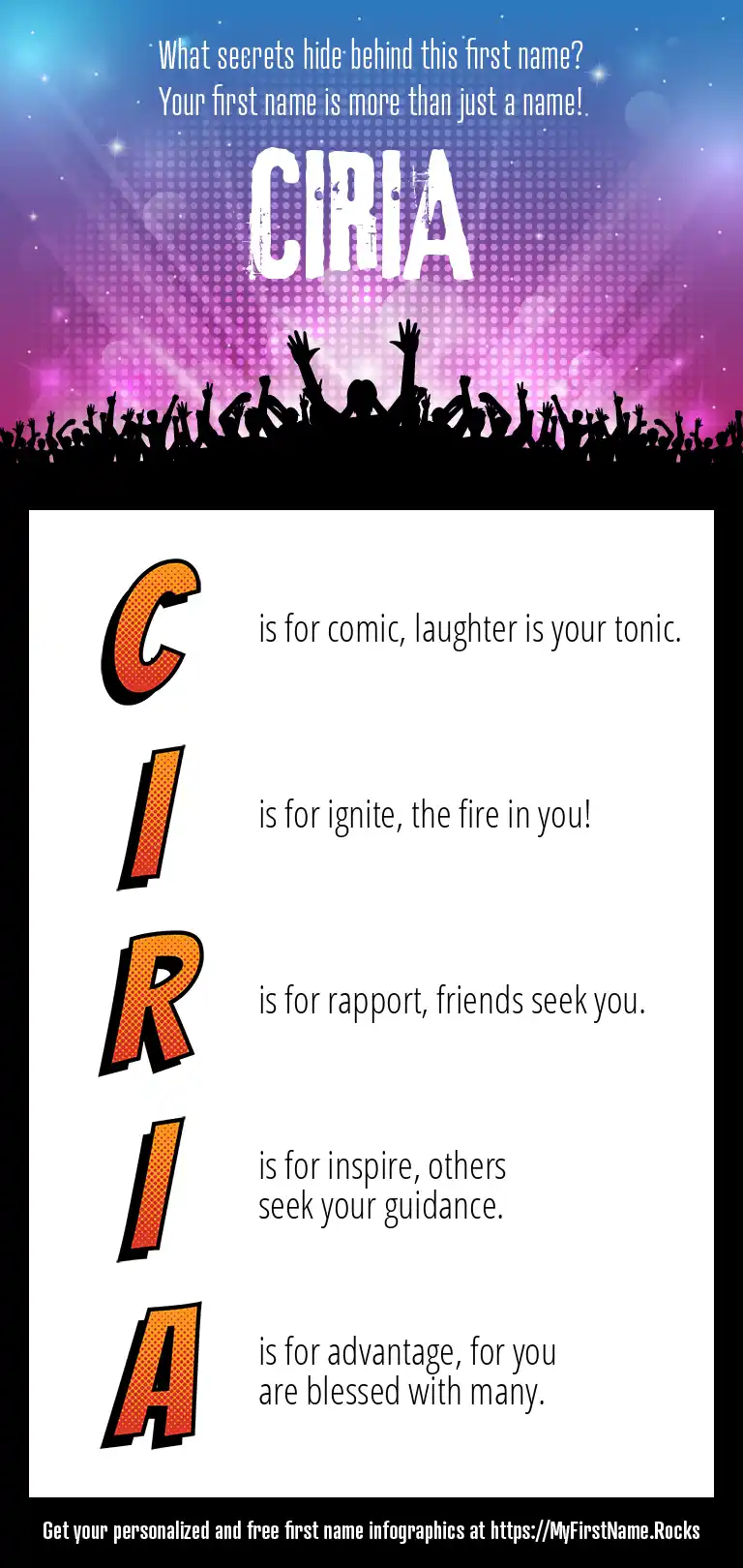 What secrets hide behind this first name?
Your first name is more than just a name!

CIRIA

C is for comic, laughter is your tonic.

I is for ignite, the fire in you!

R is for rapport, friends seek you.

I is for inspire, others seek your guidance.

A is for advantage, for you are blessed with many.

Get your personalized and free first name infographics at https://MyFirstName.Rocks