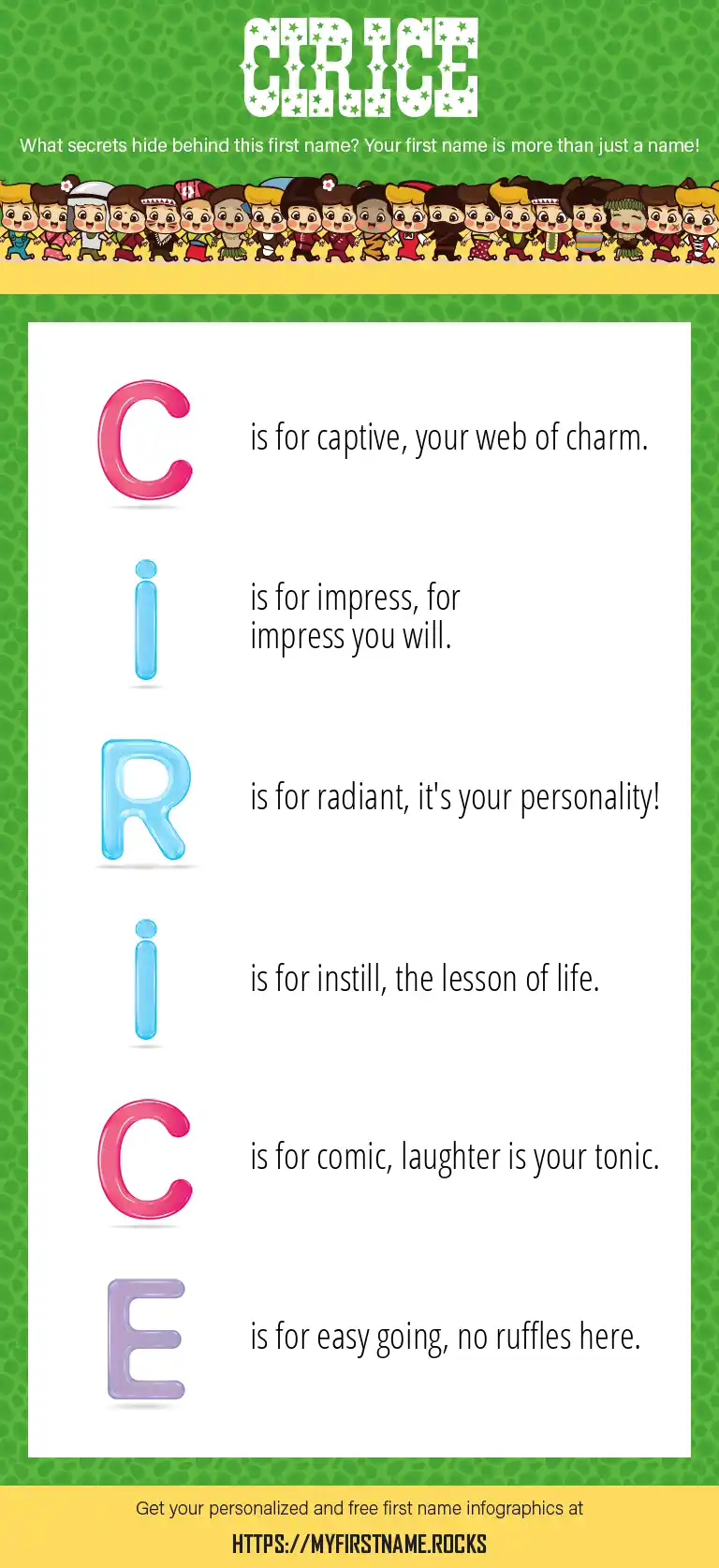 CIRICE

What secrets hide behind this first name? Your first name is more than just a name!

C is for captive, your web of charm.

i is for impress, for impress you will.

R is for radiant, it's your personality!

i is for instill, the lesson of life.

C is for comic, laughter is your tonic.

E is for easy going, no ruffles here.

Get your personalized and free first name infographics at

HTTPS://MYFIRSTNAME.ROCKS