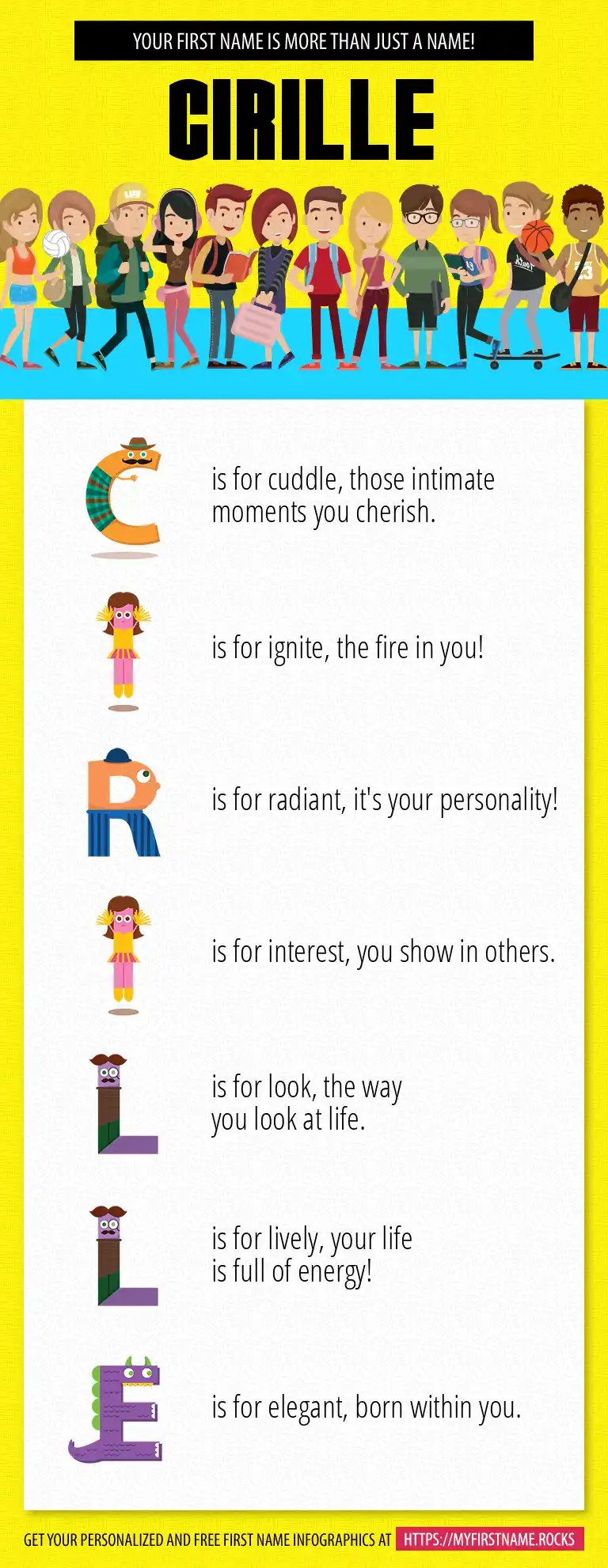 YOUR FIRST NAME IS MORE THAN JUST A NAME!

CIRILLE

C is for cuddle, those intimate moments you cherish.

I is for ignite, the fire in you!

R is for radiant, it's your personality!

I is for interest, you show in others.

L is for look, the way you look at life.

L is for lively, your life is full of energy!

E is for elegant, born within you.

GET YOUR PERSONALIZED AND FREE FIRST NAME INFOGRAPHICS AT HTTPS://MYFIRSTNAME.ROCKS