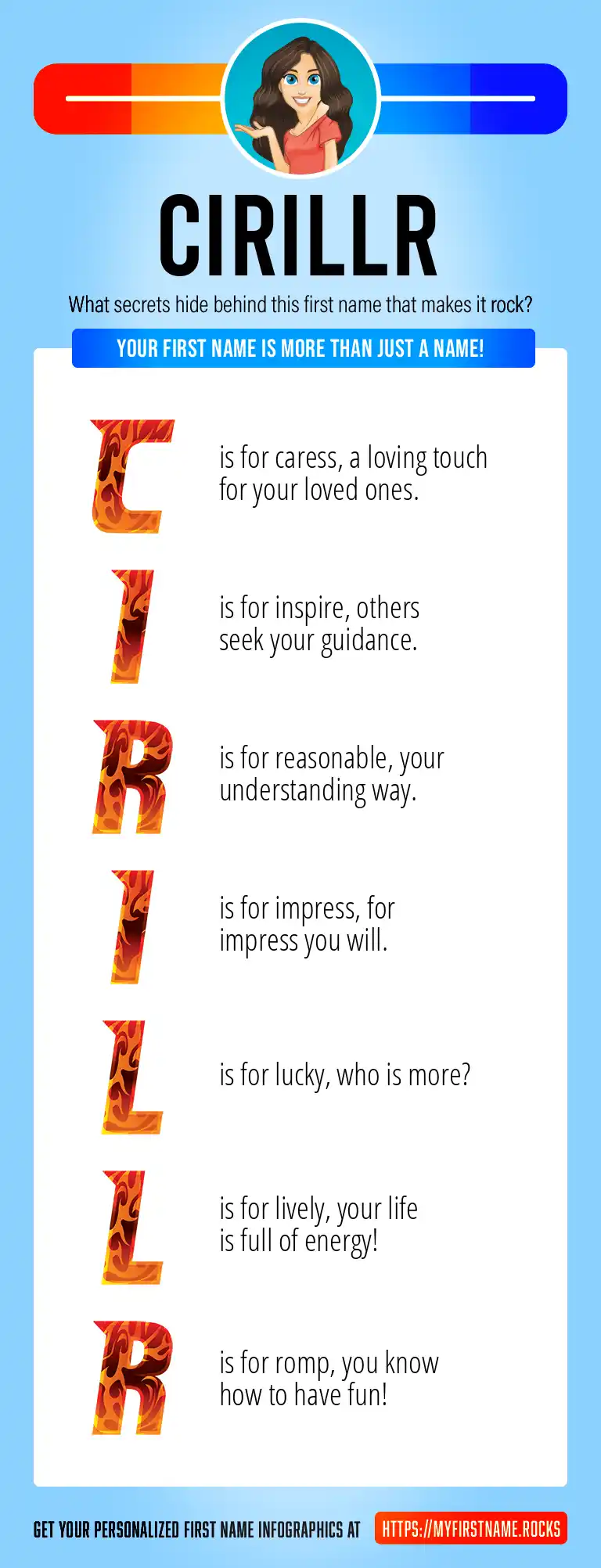 CIRILLR

What secrets hide behind this first name that makes it rock?

YOUR FIRST NAME IS MORE THAN JUST A NAME!

C is for caress, a loving touch for your loved ones.

I is for inspire, others seek your guidance.

R is for reasonable, your understanding way.

I is for impress, for impress you will.

L is for lucky, who is more?

L is for lively, your life is full of energy!

R is for romp, you know how to have fun!

GET YOUR PERSONALIZED FIRST NAME INFOGRAPHICS AT HTTPS://MYFIRSTNAME.ROCKS