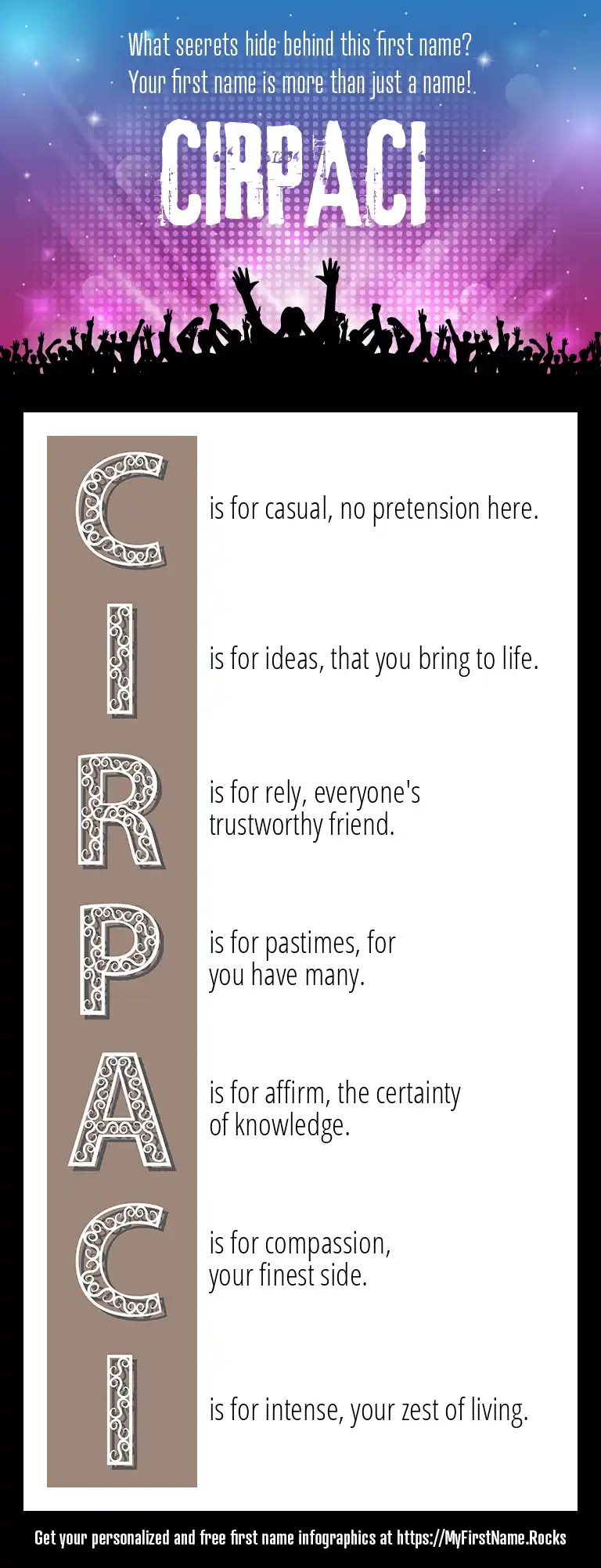 What secrets hide behind this first name?
Your first name is more than just a name!

CIRPACI

C is for casual, no pretension here.

I is for ideas, that you bring to life.

R is for rely, everyone's trustworthy friend.

P is for pastimes, for you have many.

A is for affirm, the certainty of knowledge.

C is for compassion, your finest side.

I is for intense, your zest of living.

Get your personalized and free first name infographics at https://MyFirstName.Rocks